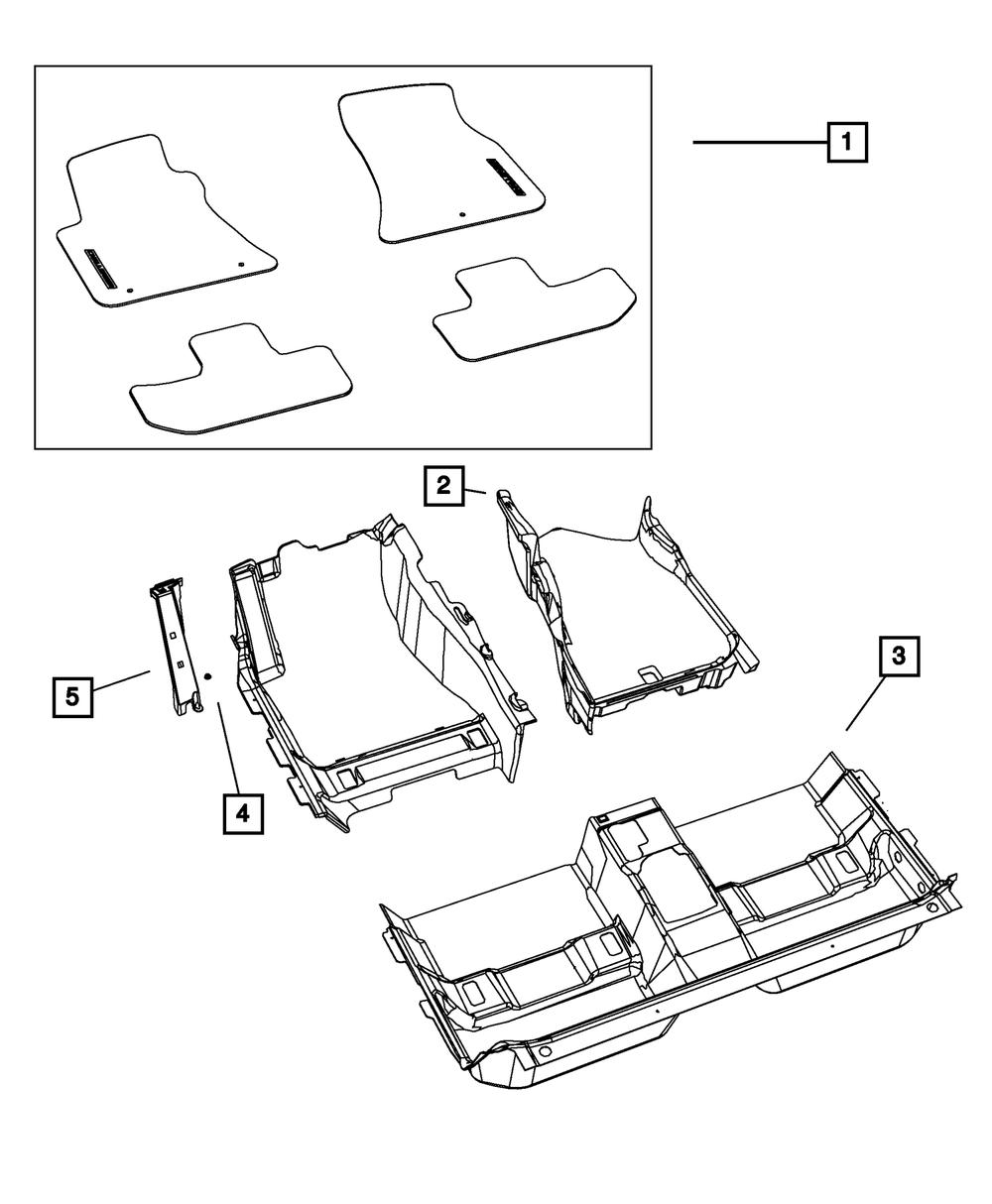 1

2

3

5

4