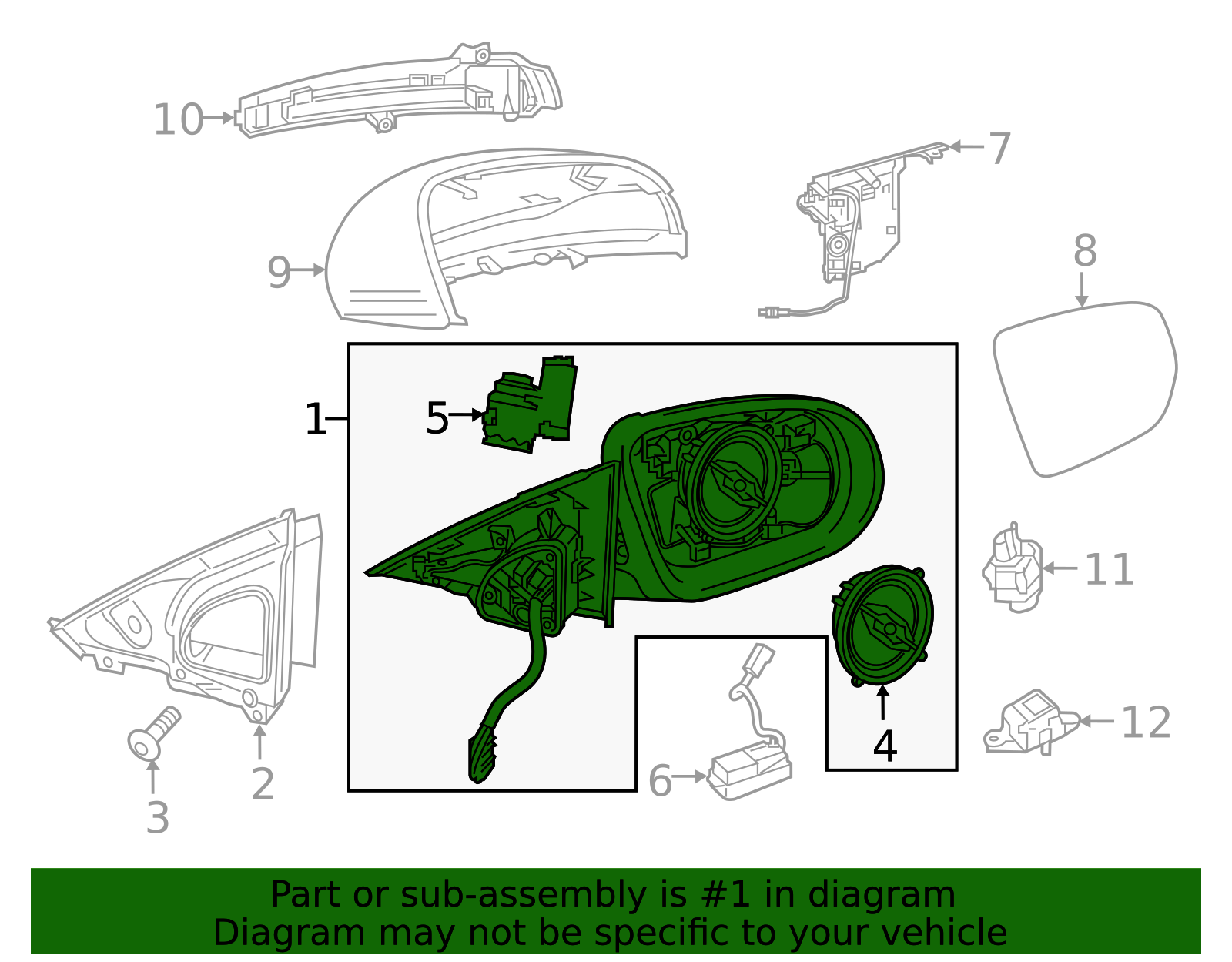 10
7
9
8
1
5
11
4
12
6
2
3

Part or sub-assembly is #1 in diagram
Diagram may not be specific to your vehicle