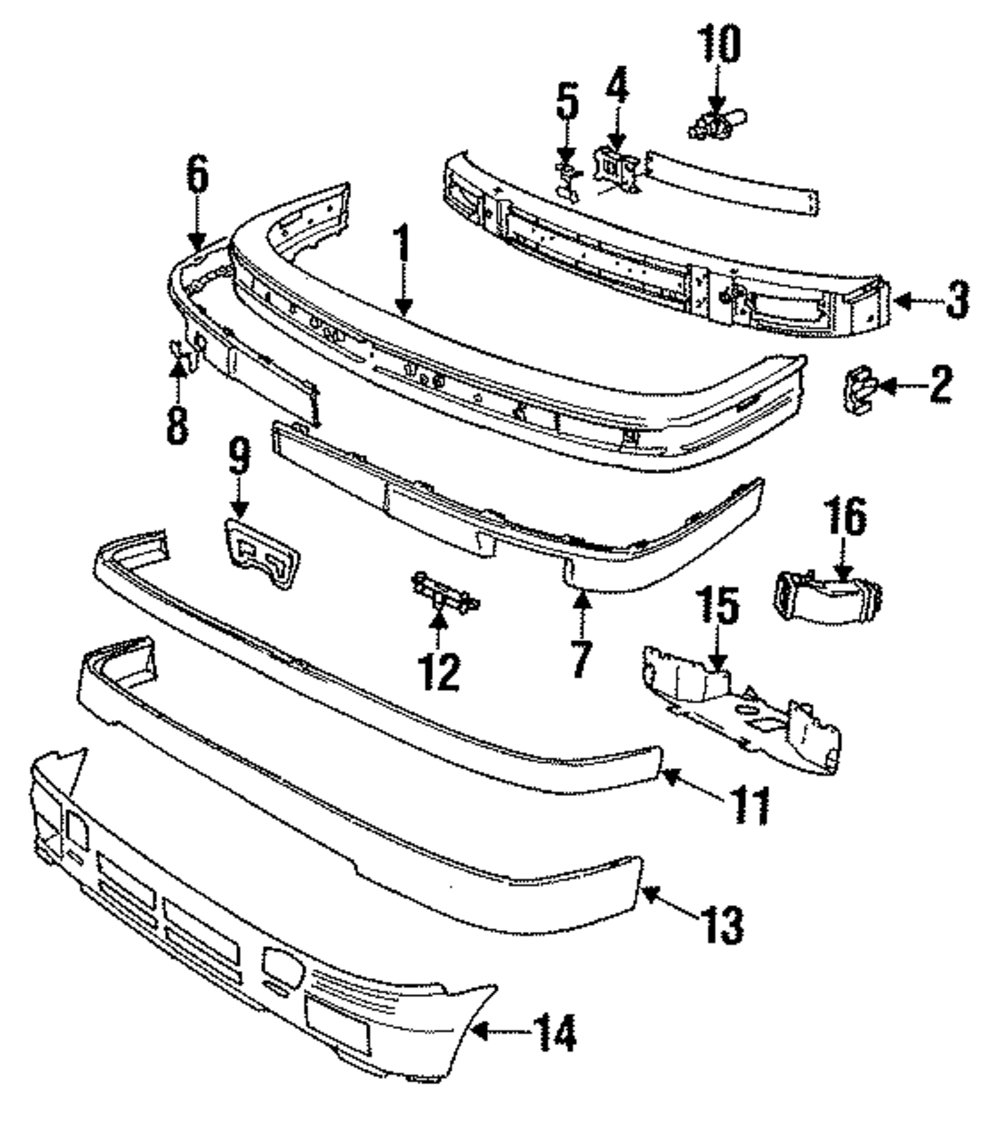 10
5
4
6
1
3
2
8
9
16
15
12
7
11
13
14