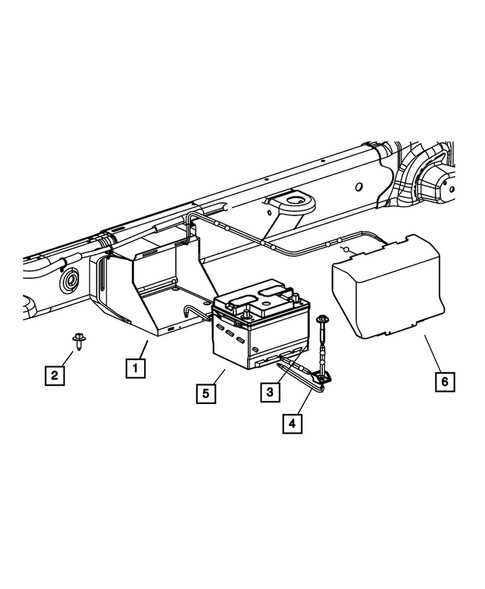 2
1
5
3
4
6