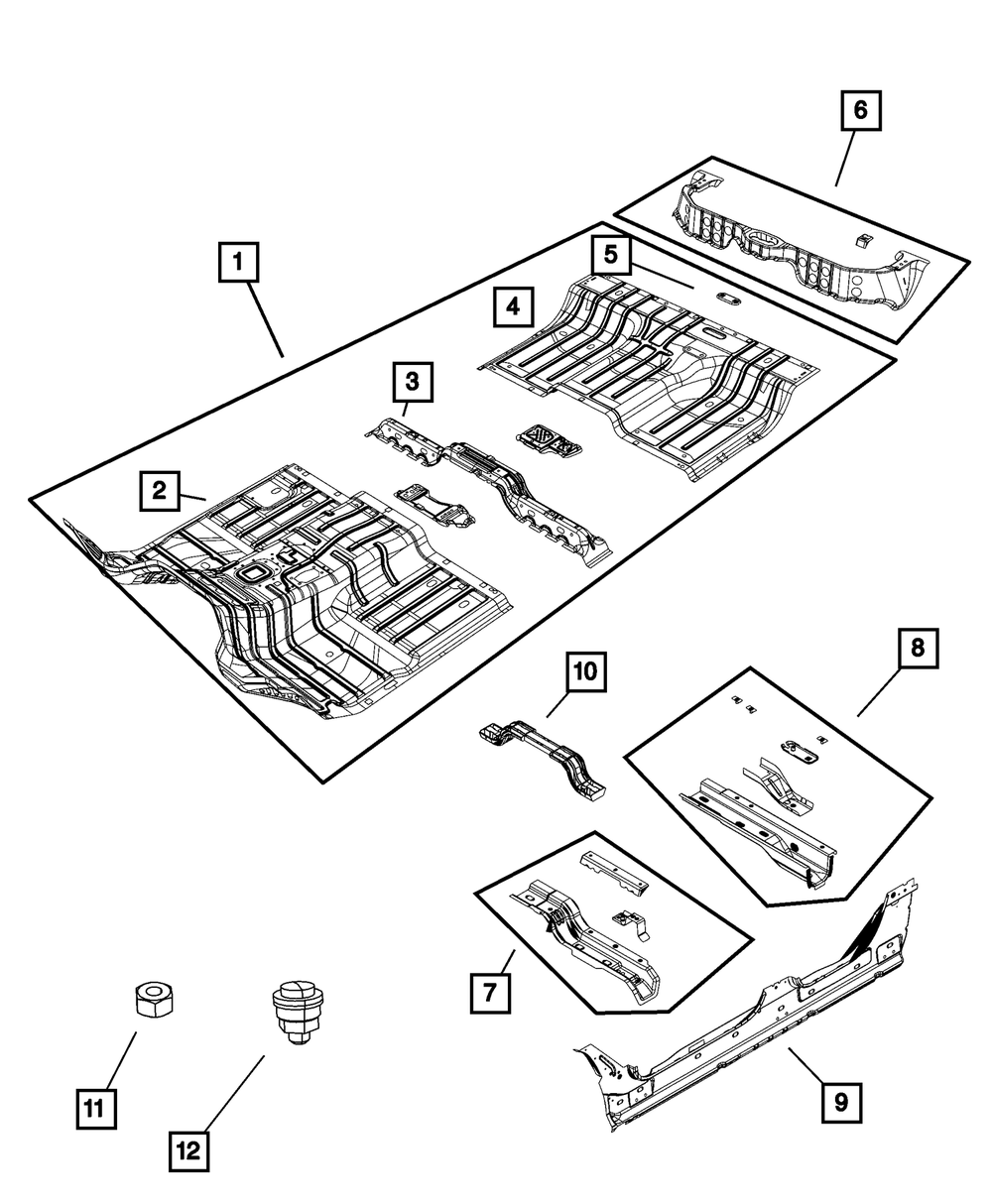 6
1
5
4
3
2
10
8
7
9
11
12