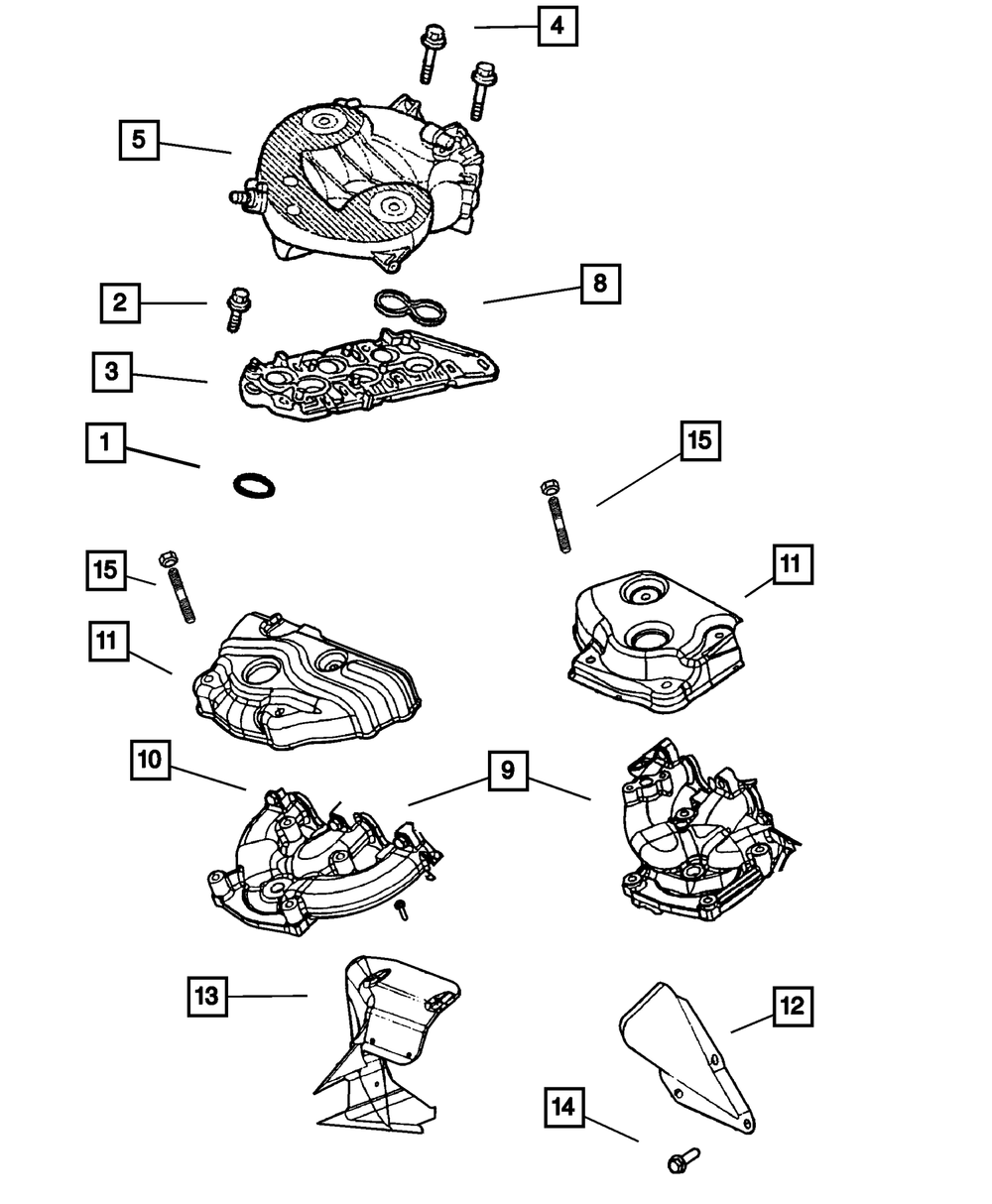 4
5
2
8
3
1
15
15
11
11
10
9
13
12
14