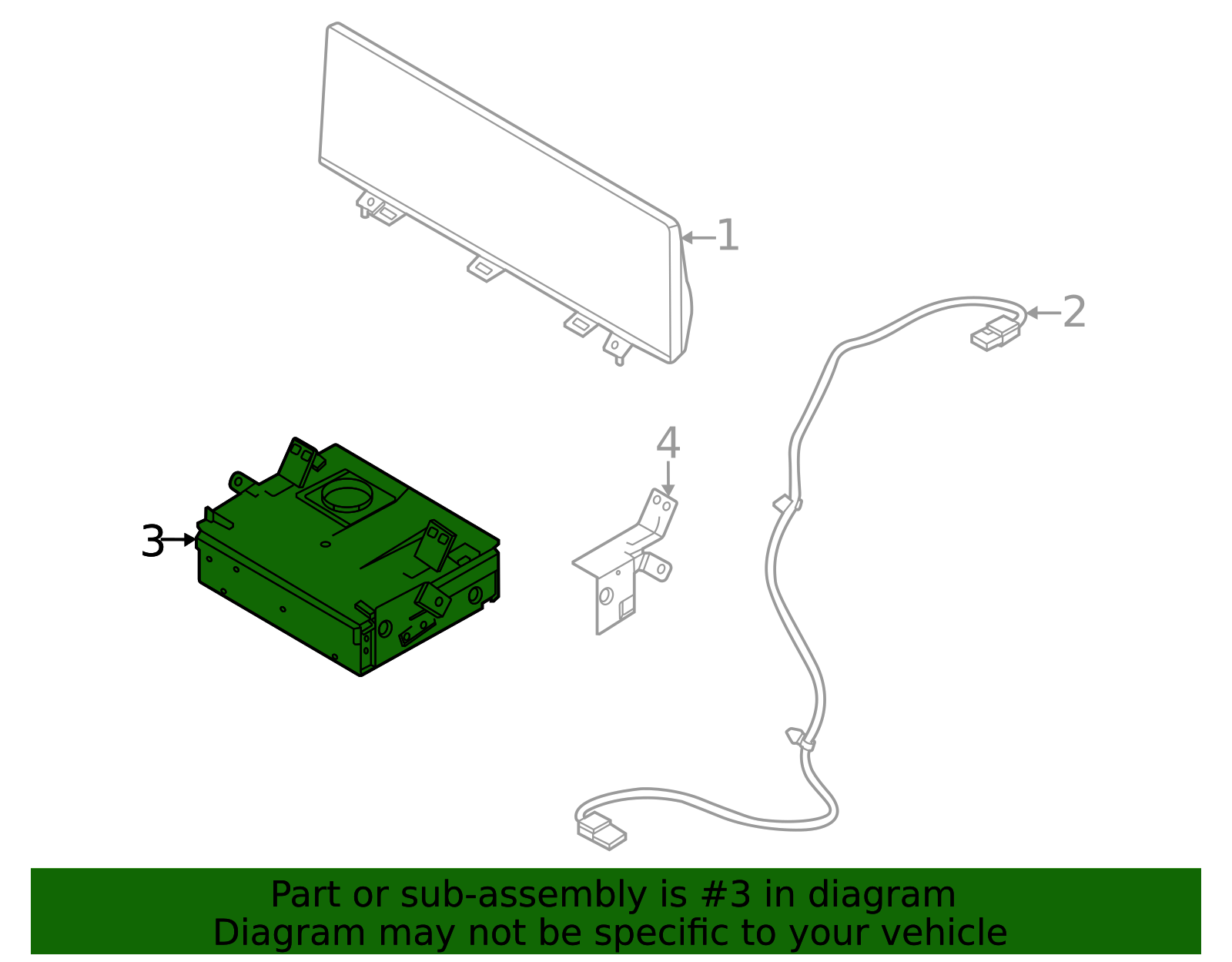 1
2
4
3

Part or sub-assembly is #3 in diagram
Diagram may not be specific to your vehicle