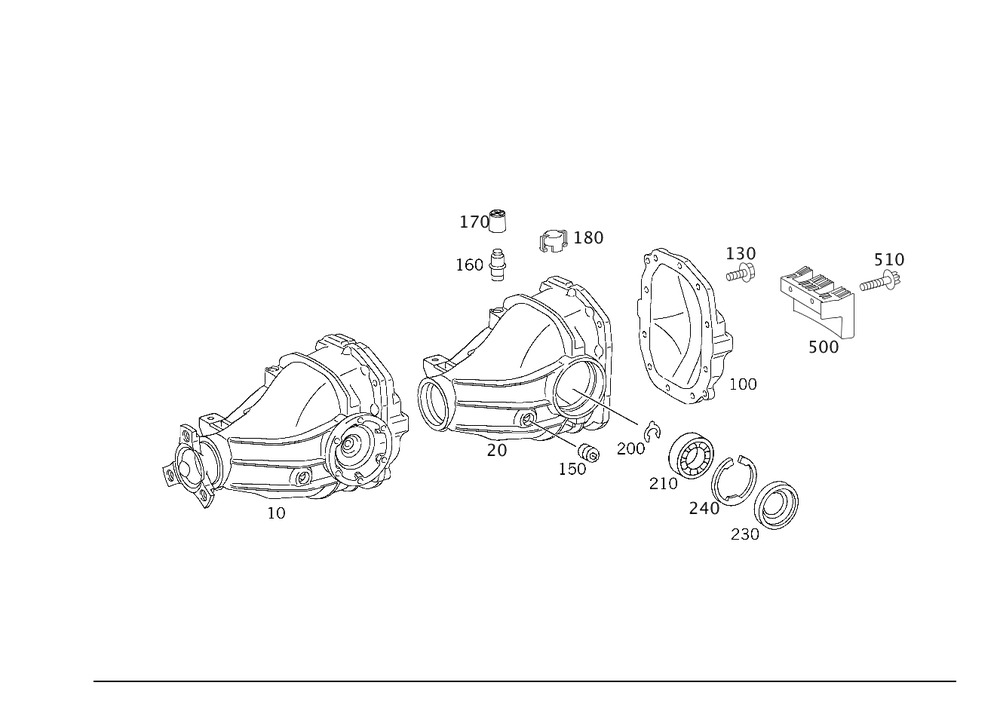 170
180
160
130
510
500
100
20
200
150
210
240
230
10