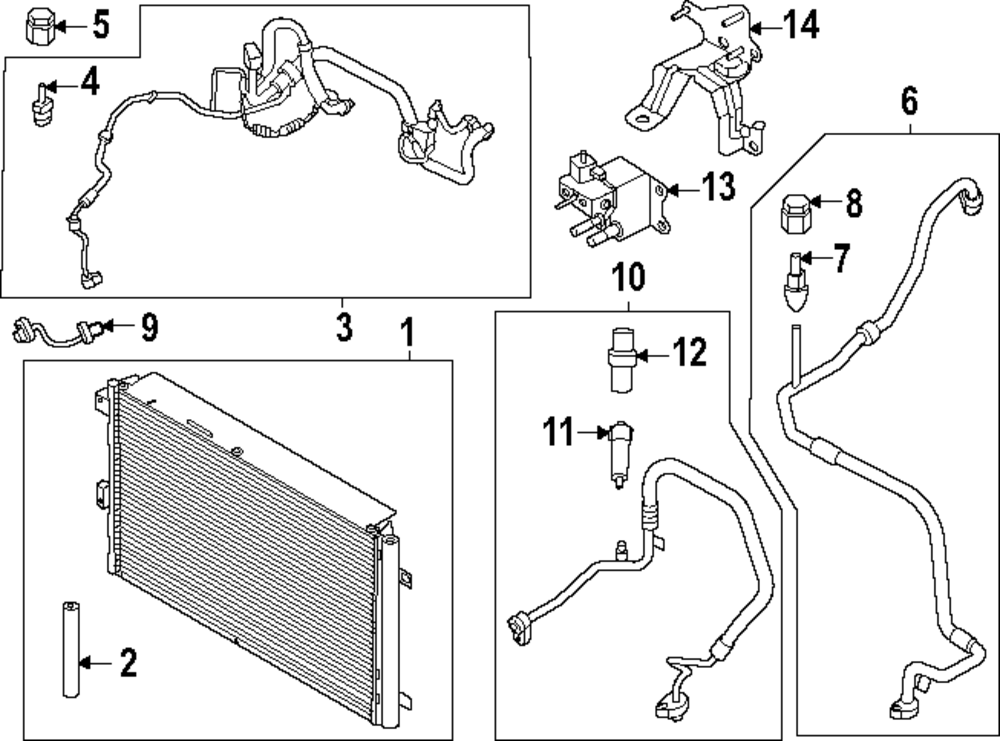 5
4
14
6
13
8
7
10
9
3
1
12
11
2