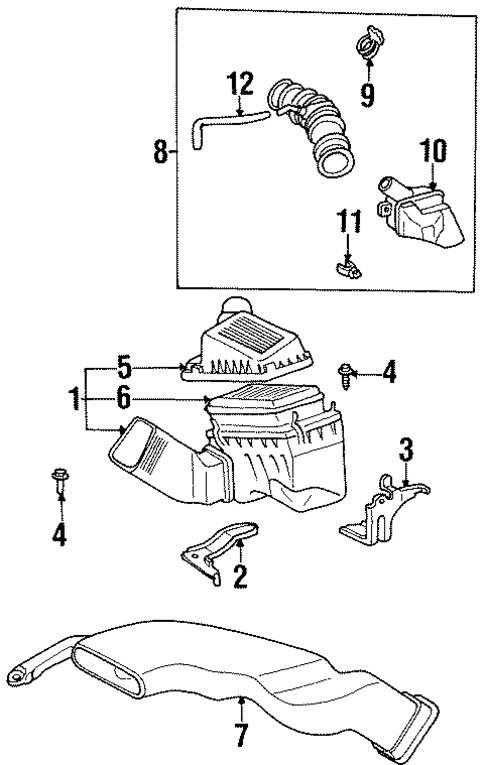 12
9
8
10
11
5
4
1
6
3
4
2
7