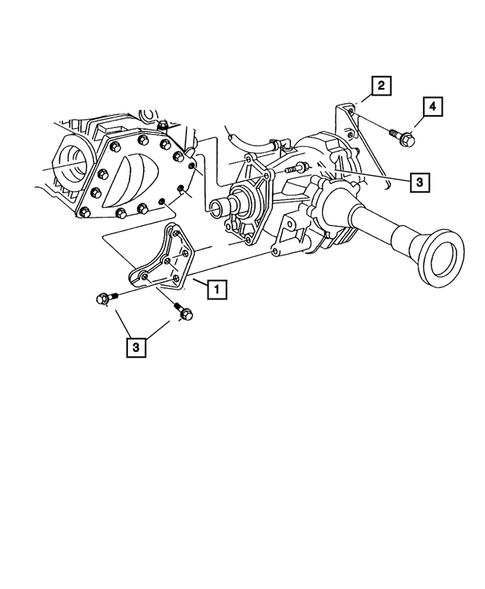 2
4
3
1
3