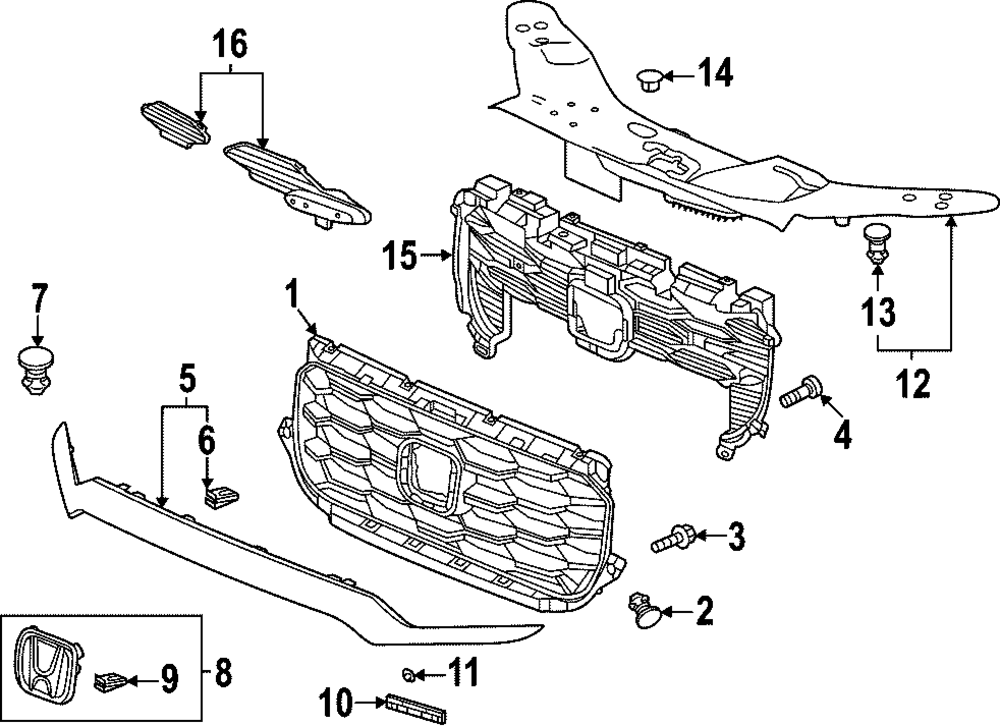 16
14
15
13
12
7
1
5
6
4
3
2
8
9
11
10