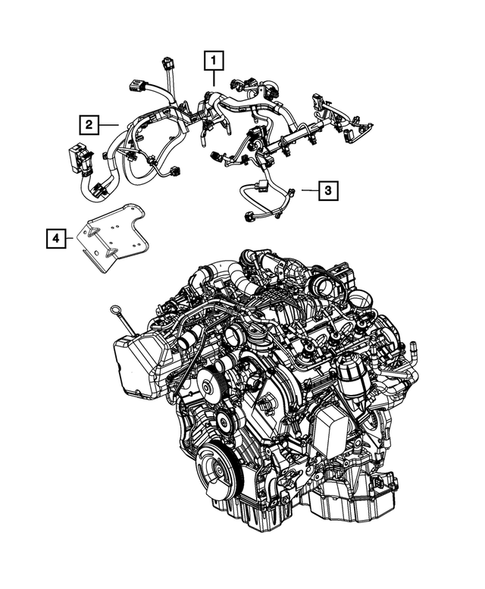 1
2
3
4