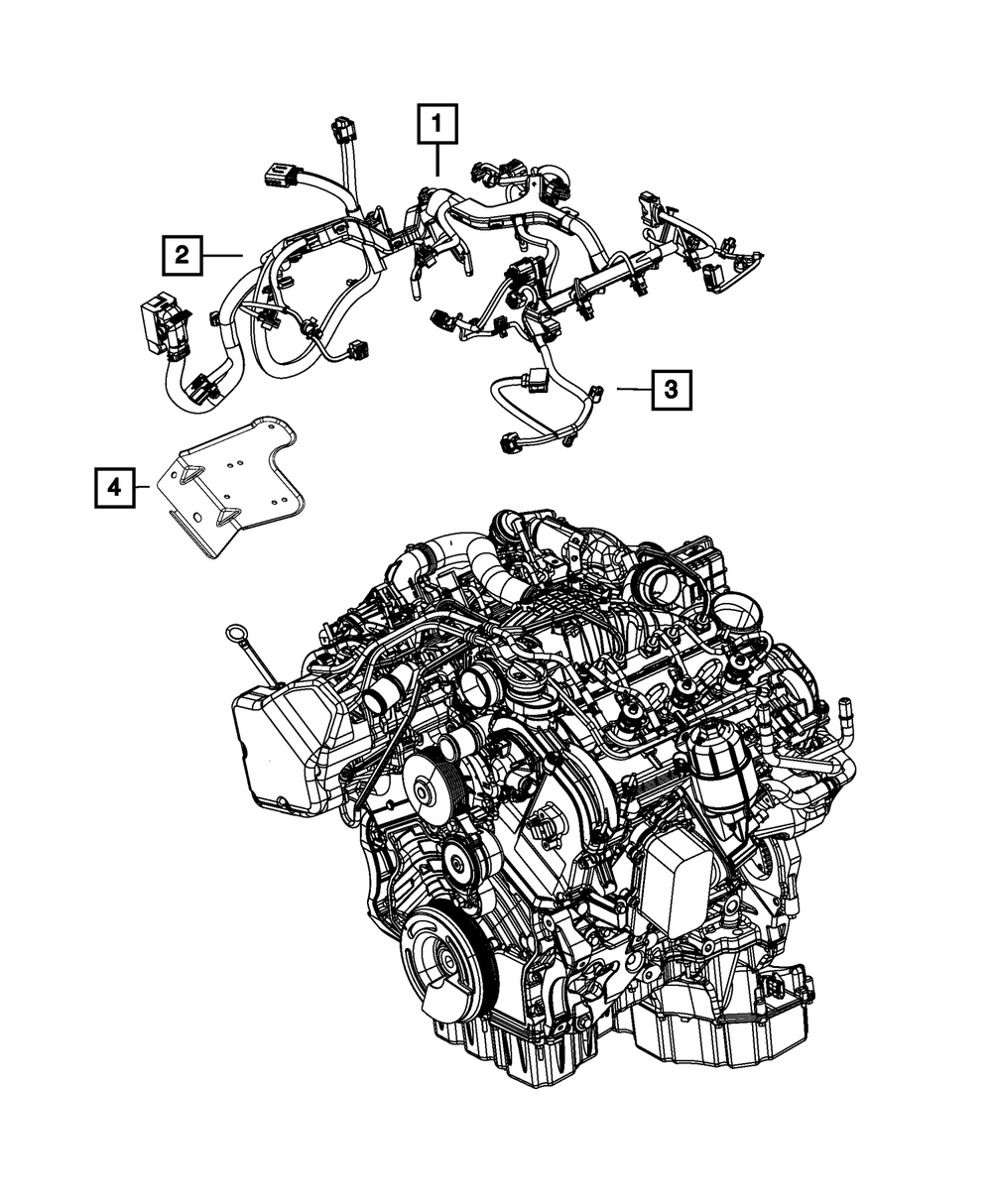 1

2

3

4