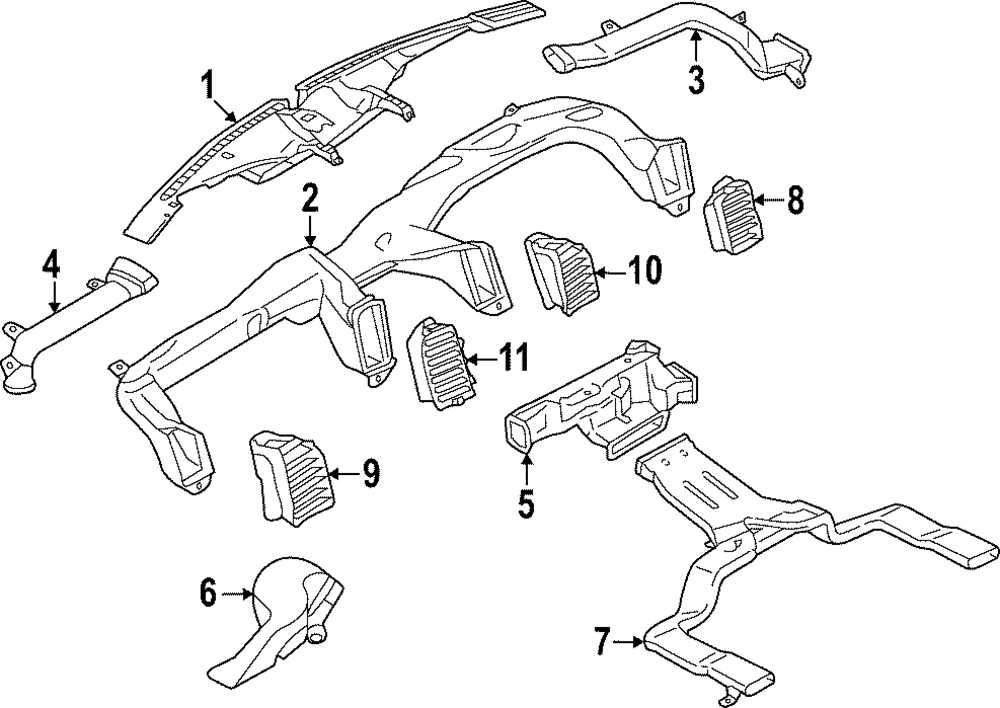 1
3
2
8
4
10
11
9
5
6
7