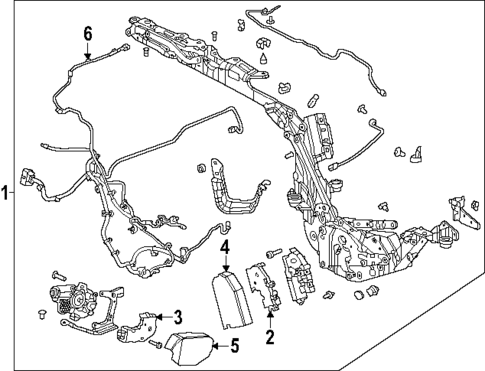 6
1
4
3
2
5