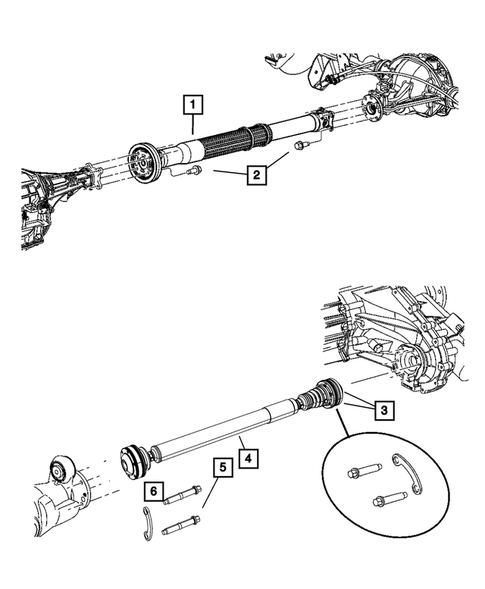 1
2
3
4
5
6