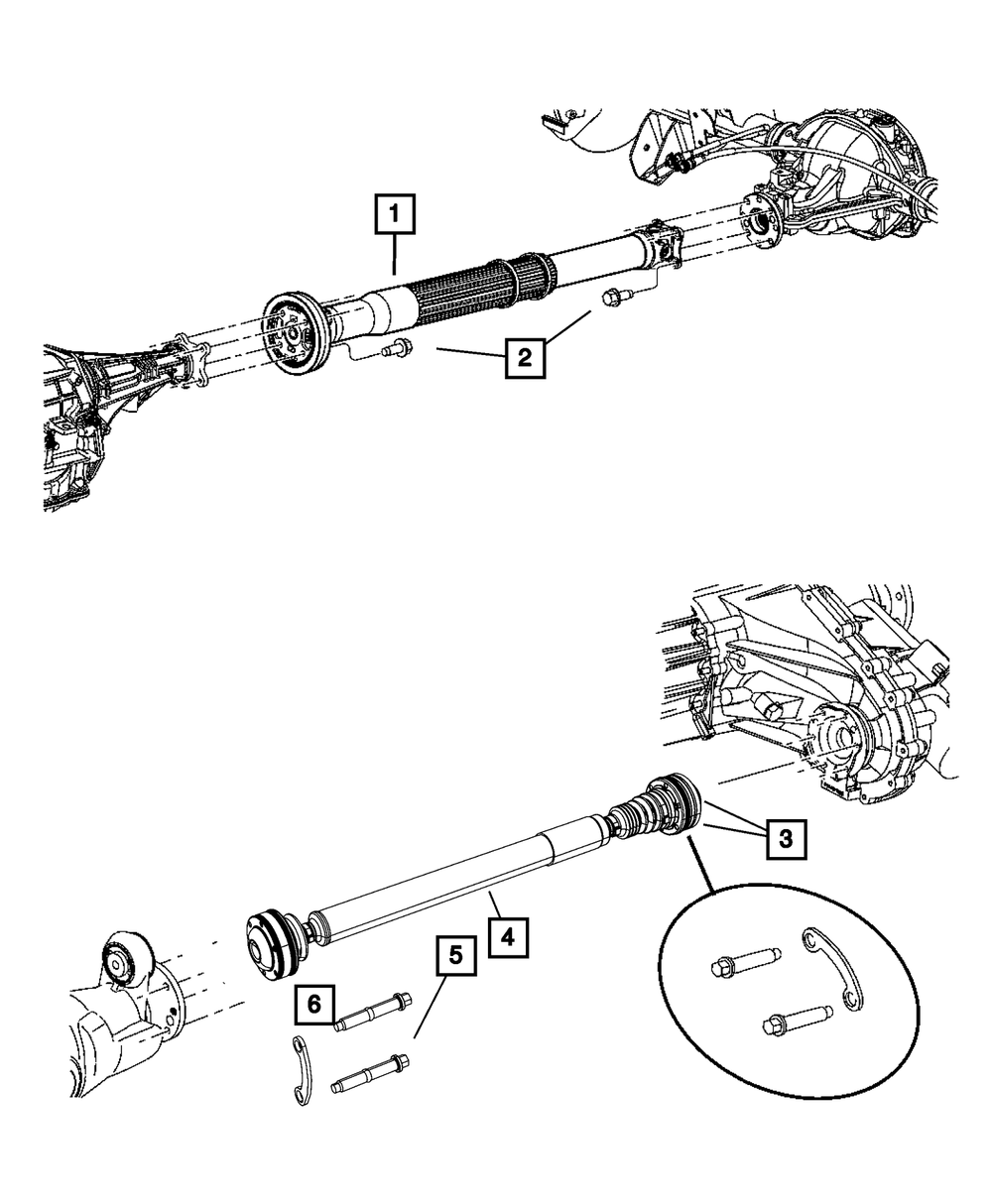 1
2
3
4
5
6