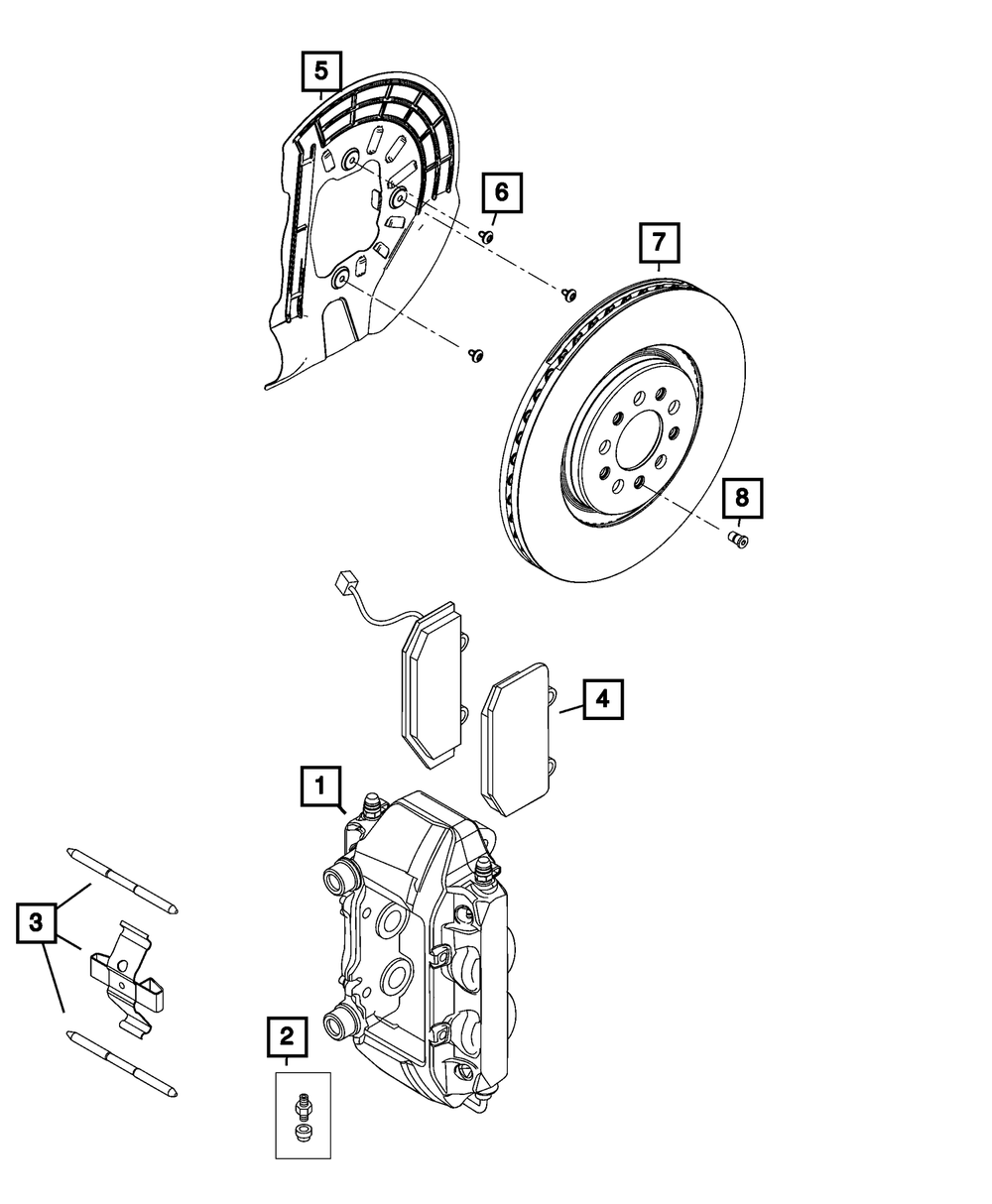 5
6
7
8
4
1
3
2