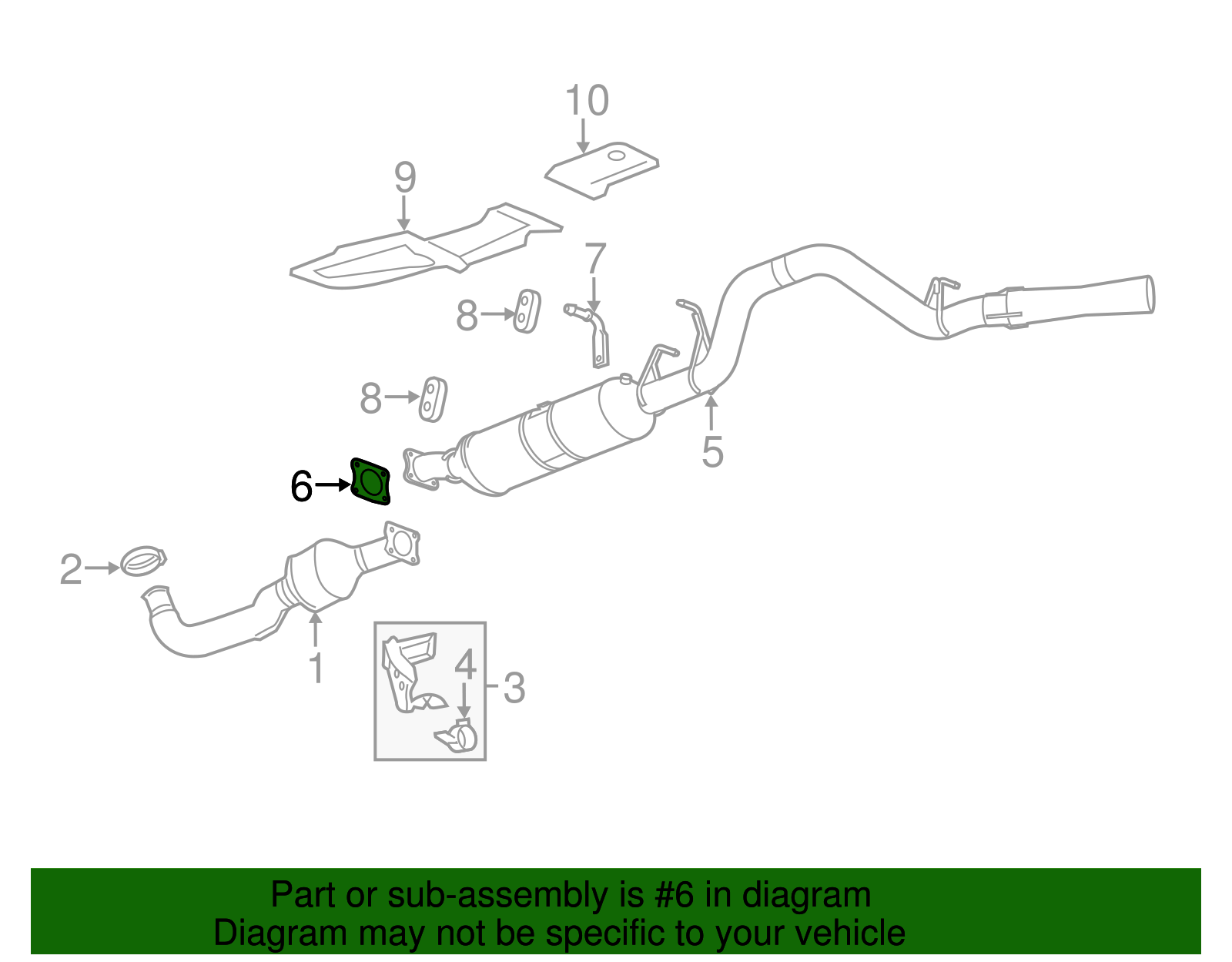 10
9
7
8
8
5
6
2
1
4
3

Part or sub-assembly is #6 in diagram
Diagram may not be specific to your vehicle