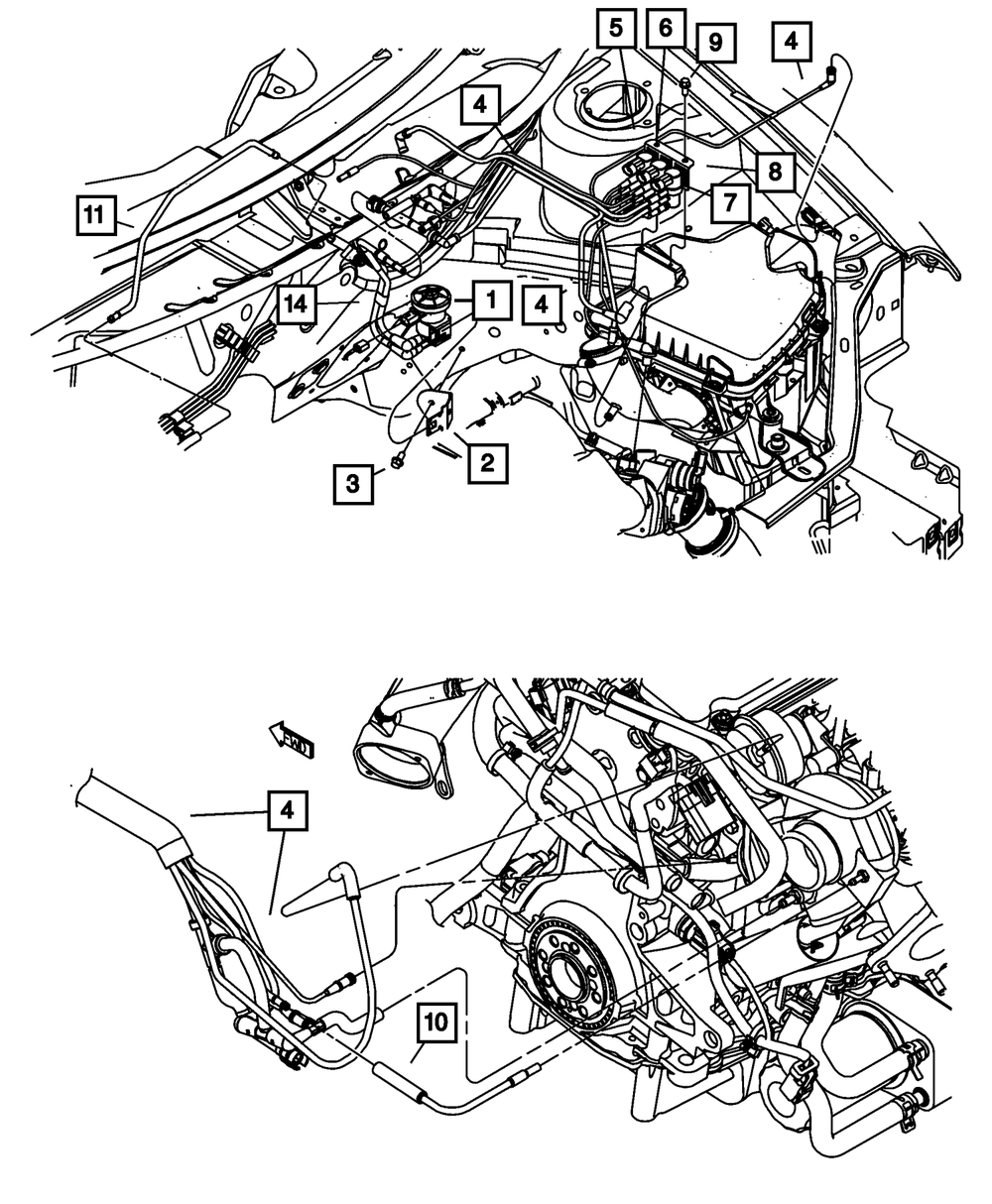 5
6
9
4
4
8
7
11
14
1
4
3
2
FWD
4
10