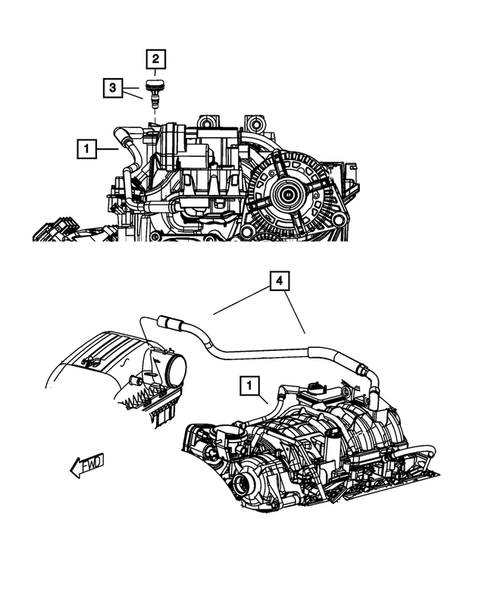 2
3
1
4
1
FWD