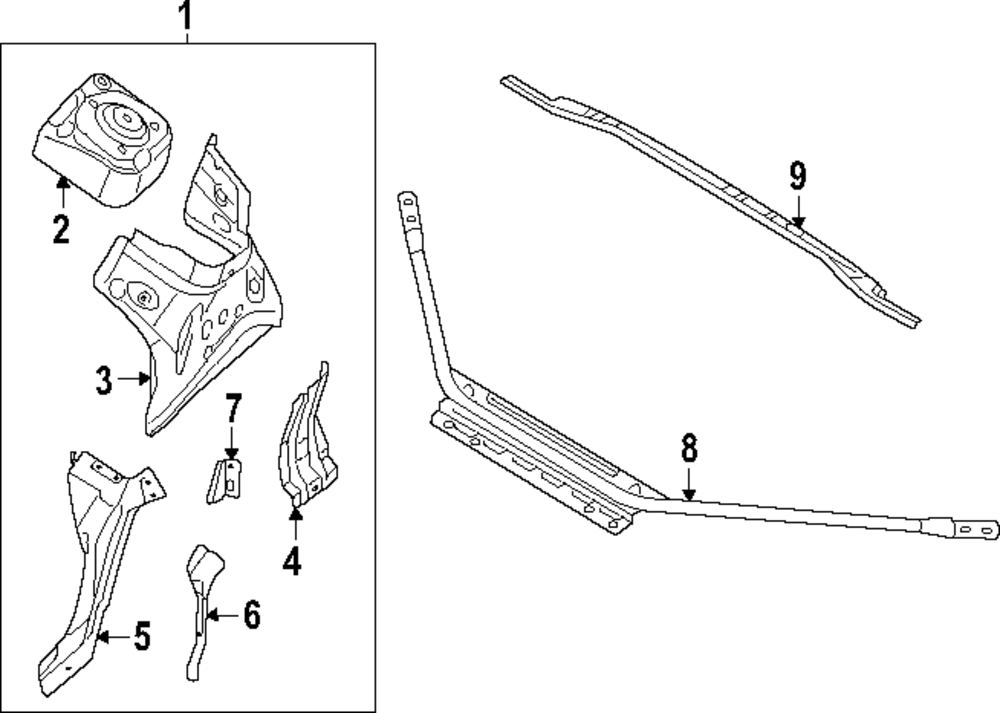 1
2
3
7
4
5
6
9
8