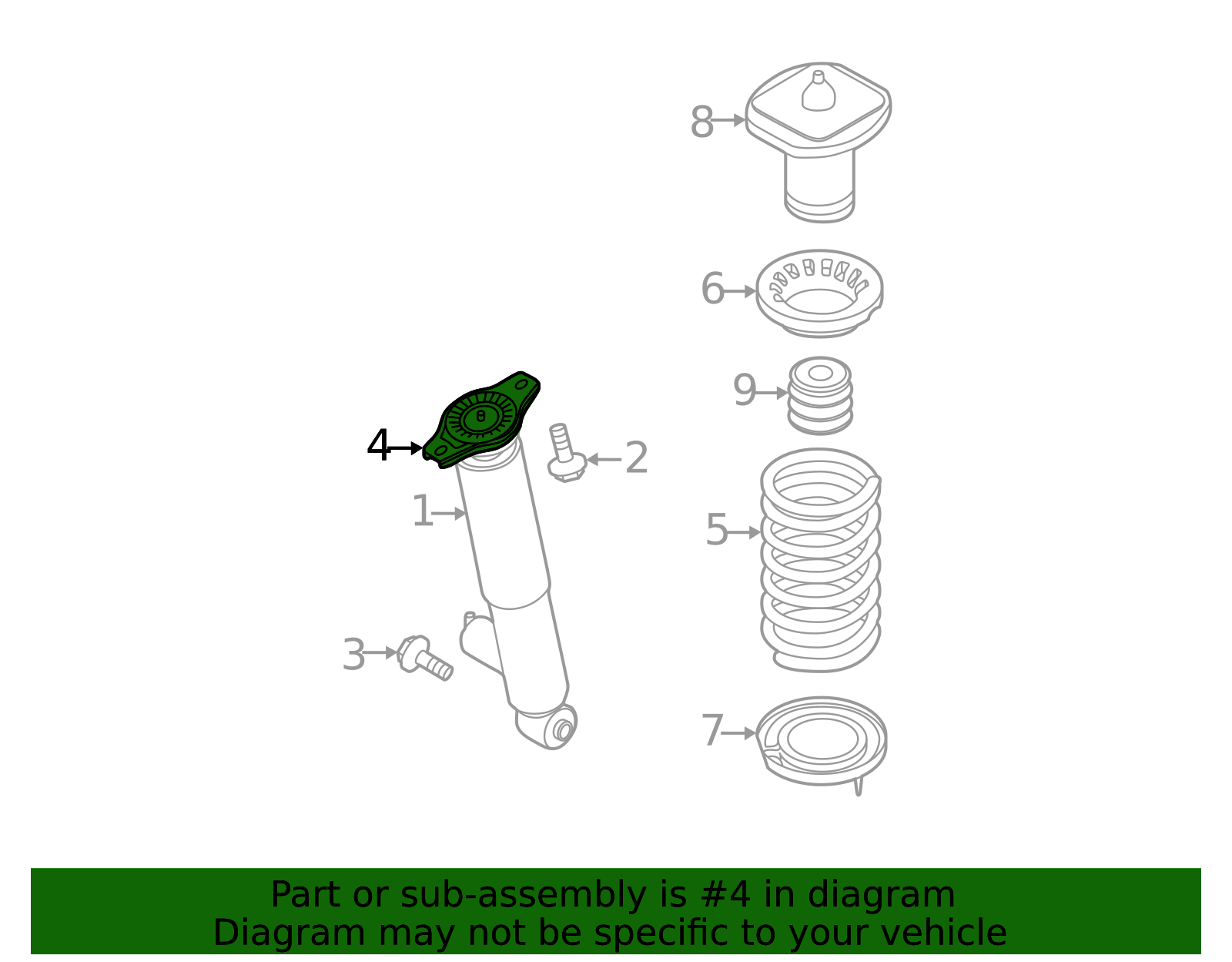 8
6
9
4
2
1
5
3
7

Part or sub-assembly is #4 in diagram
Diagram may not be specific to your vehicle