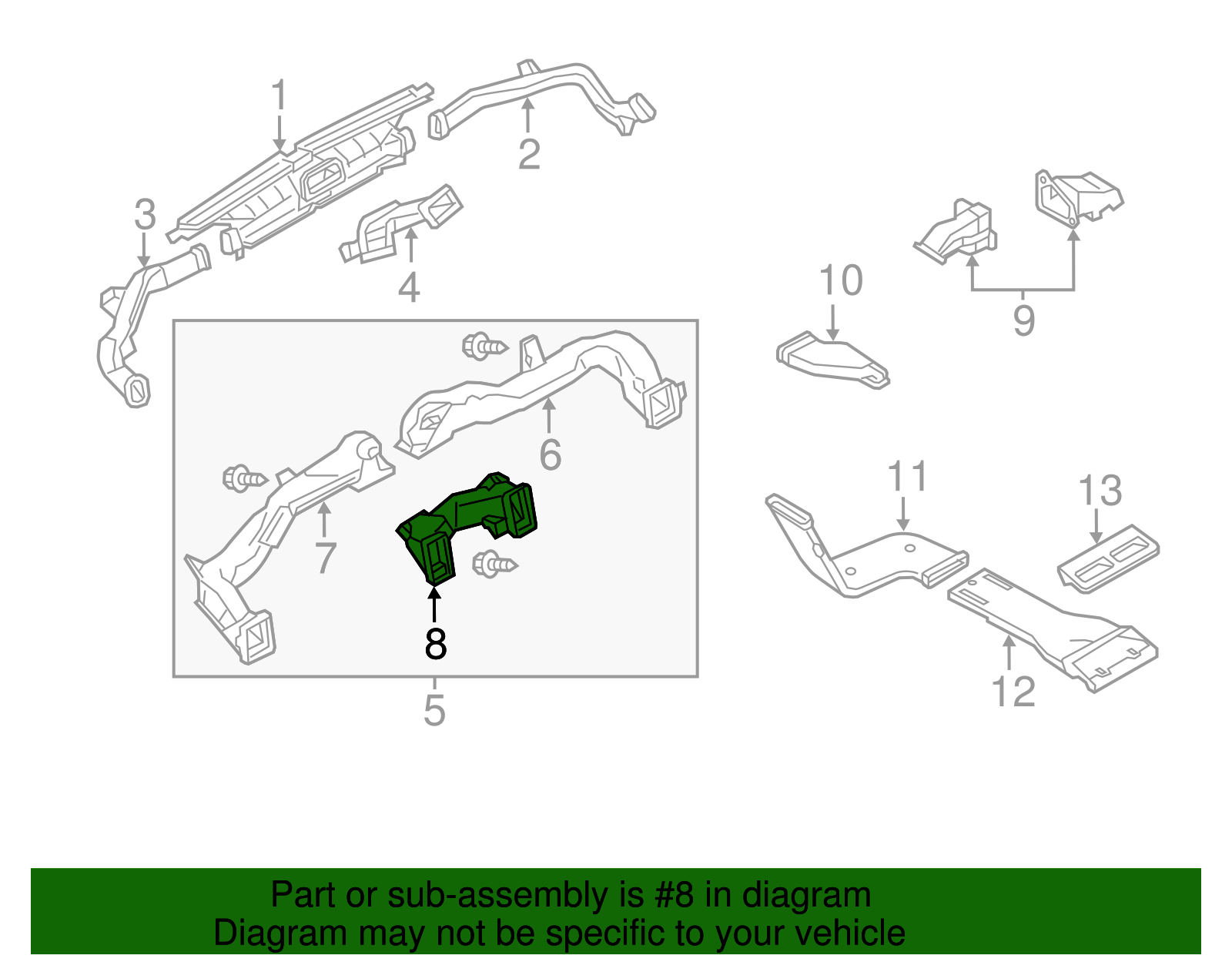 1
2
3
4
10
9
6
7
8
5
11
13
12

Part or sub-assembly is #8 in diagram
Diagram may not be specific to your vehicle