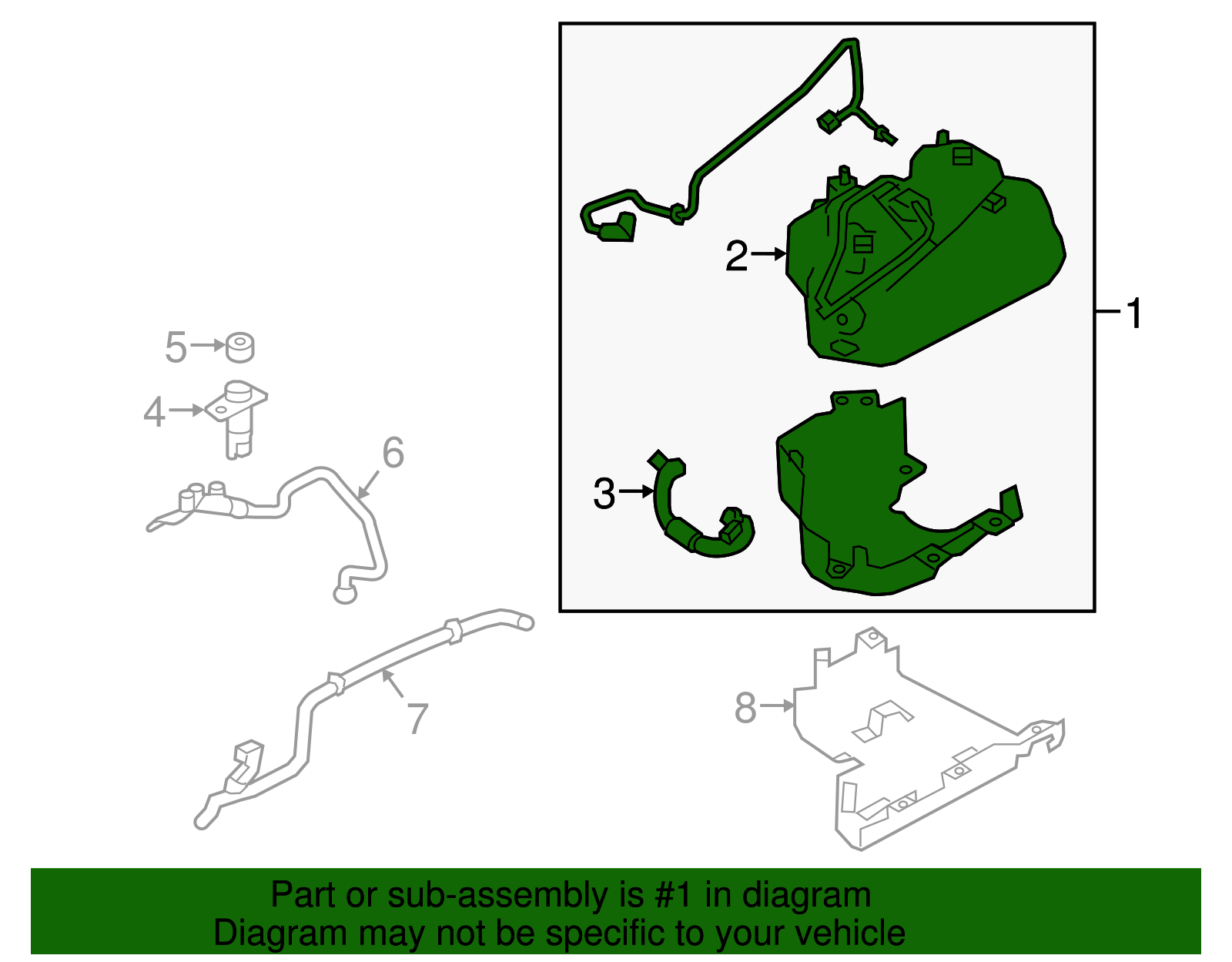 2
1
5
4
6
3
7
8

Part or sub-assembly is #1 in diagram
Diagram may not be specific to your vehicle