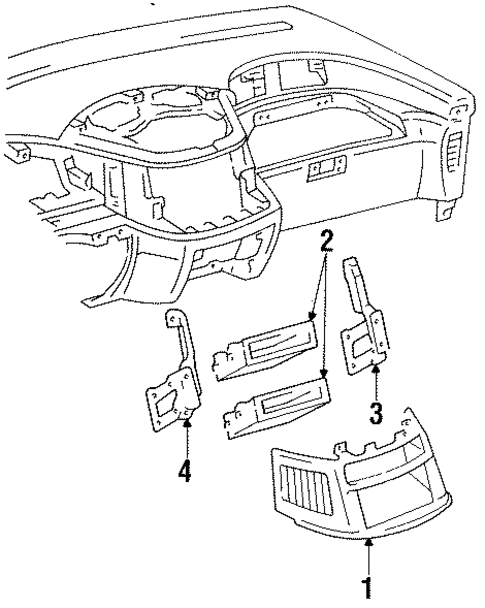 2
3
4
1