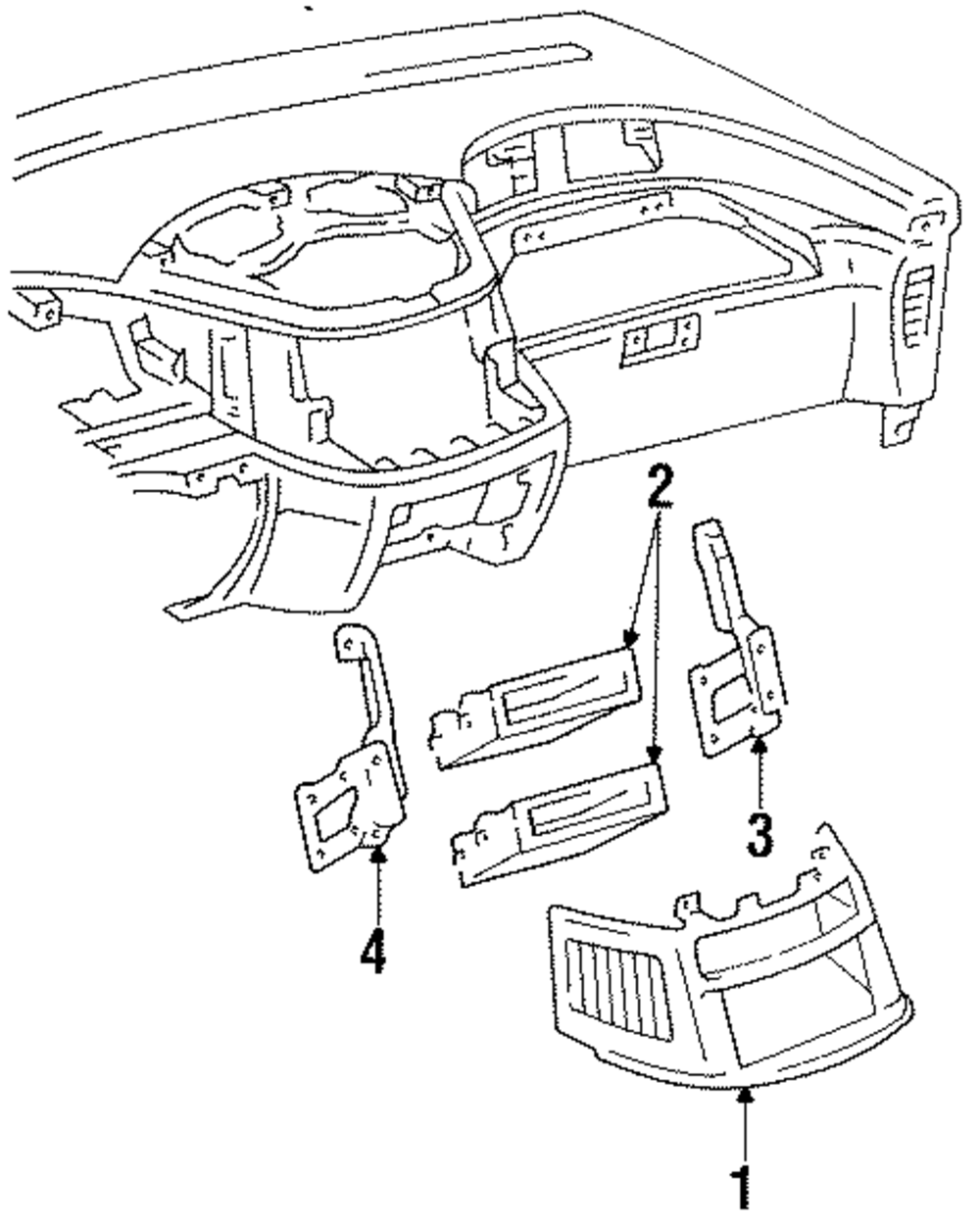 2
3
4
1