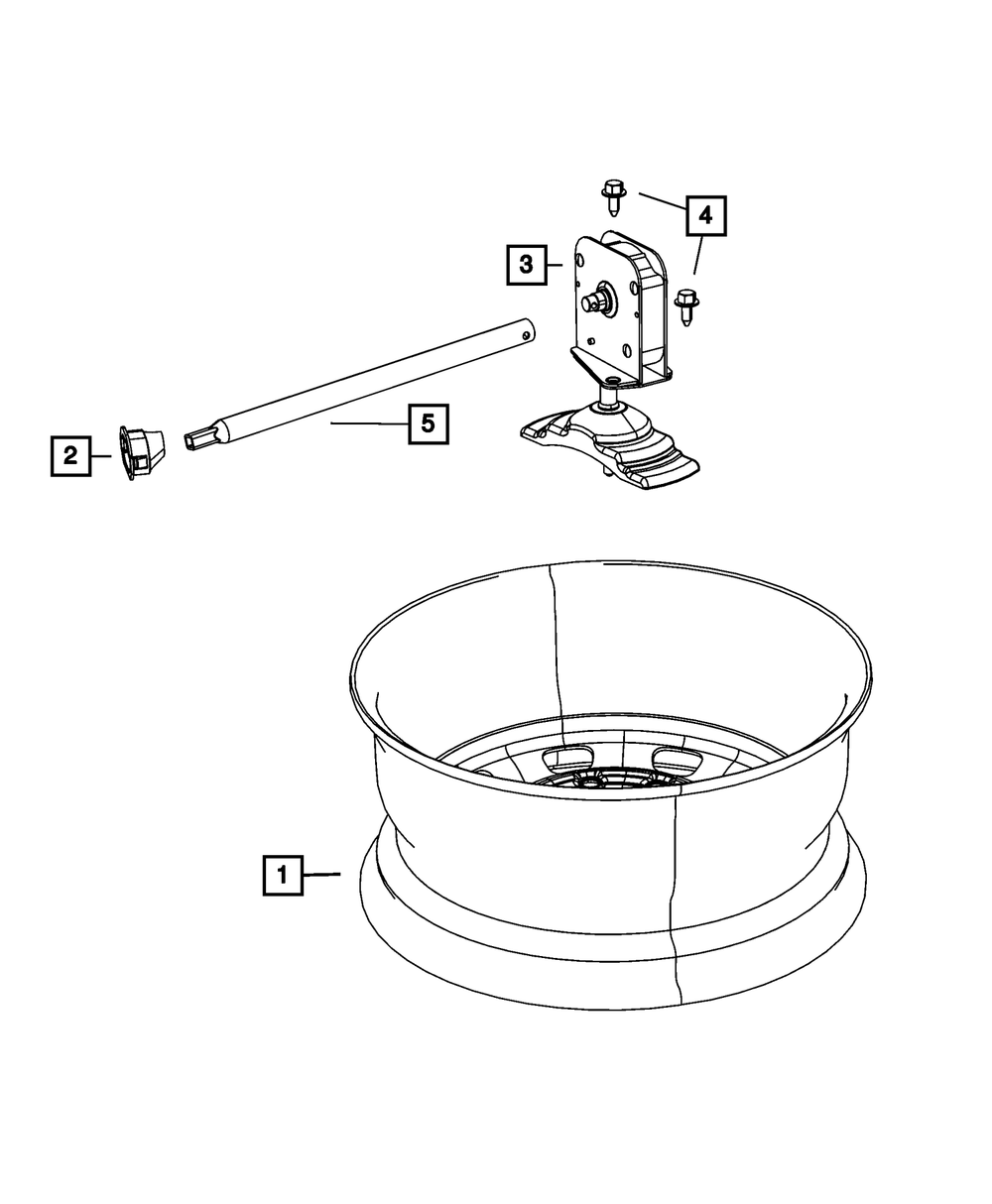 4
3
5
2
1