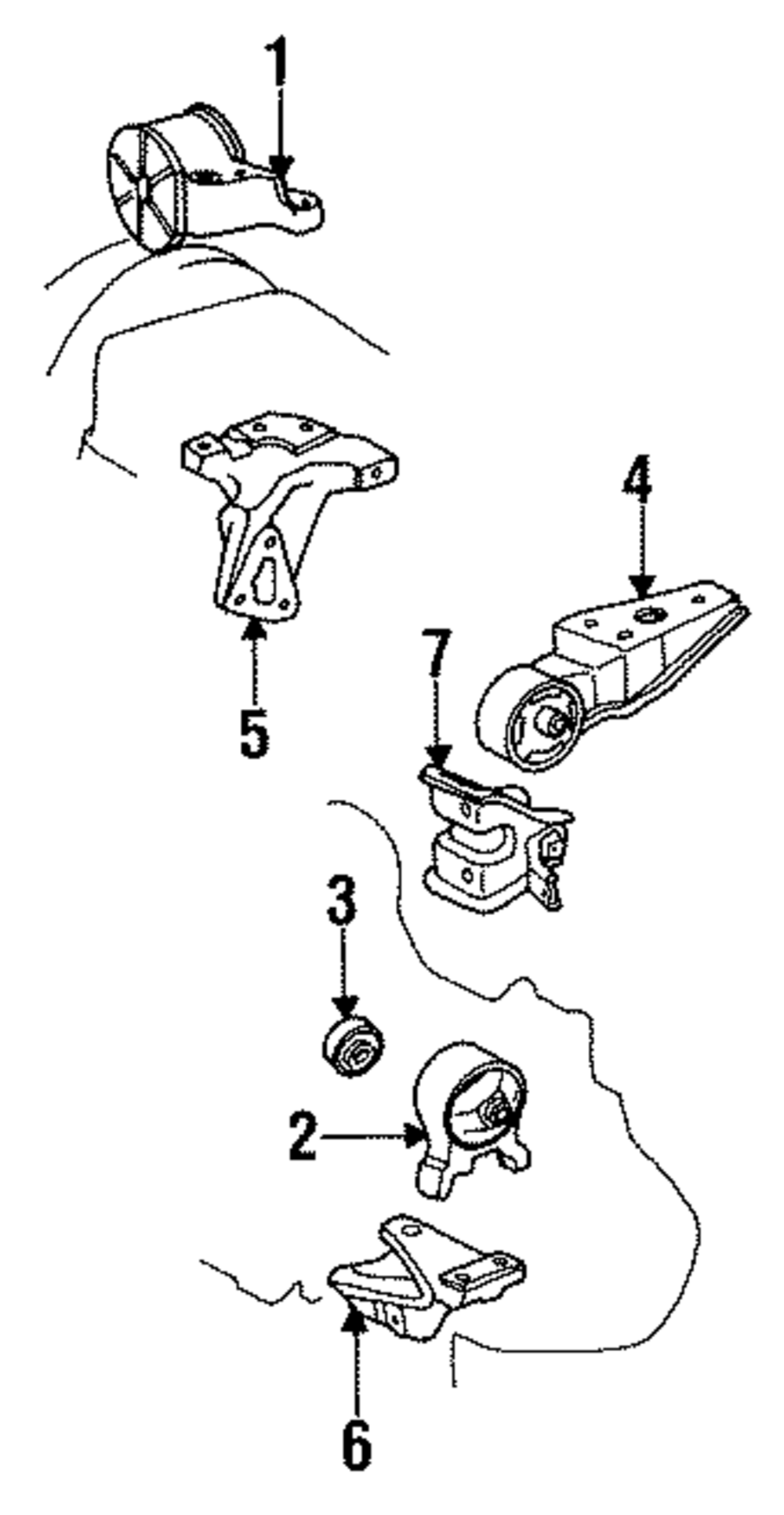 1
4
5
7
3
2
6