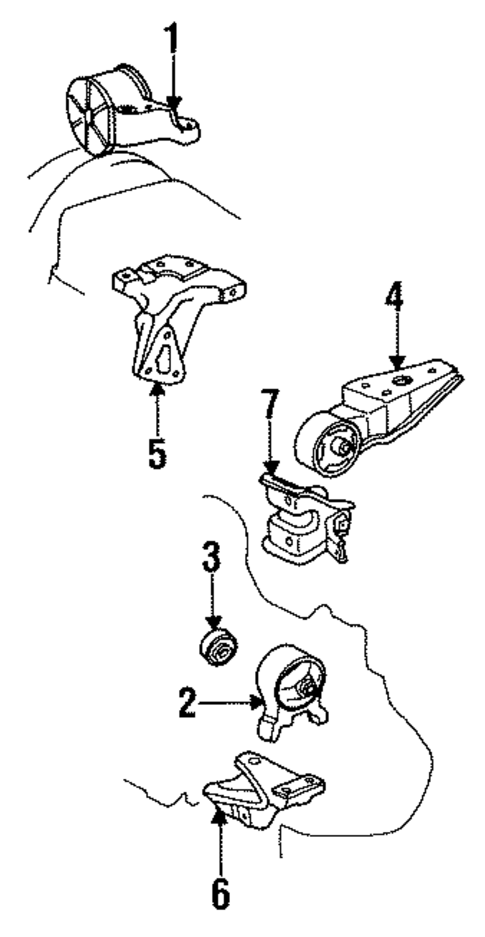 1
4
5
7
3
2
6