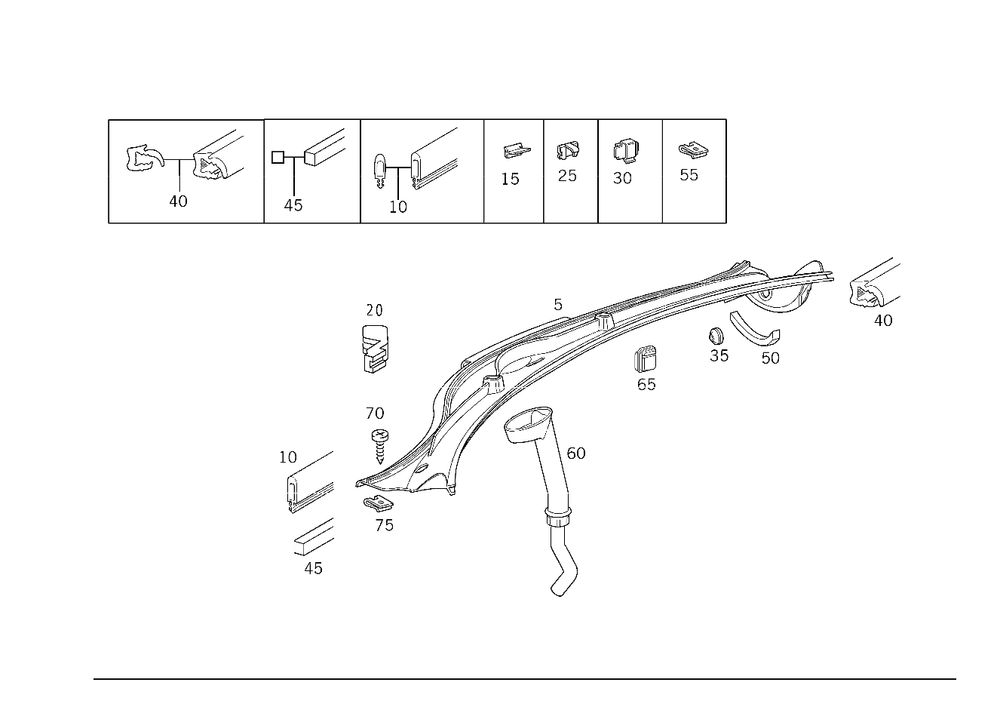 40
45
10
15
25
30
55
20
5
40
35
50
65
70
60
10
75
45