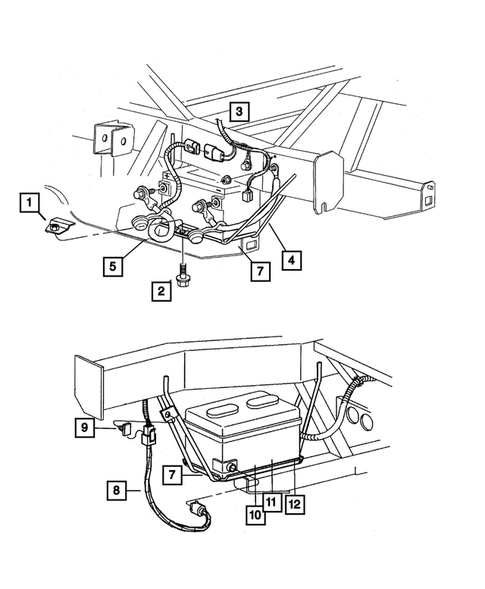 3
1
5
7
4
2
9
7
8
10
11
12