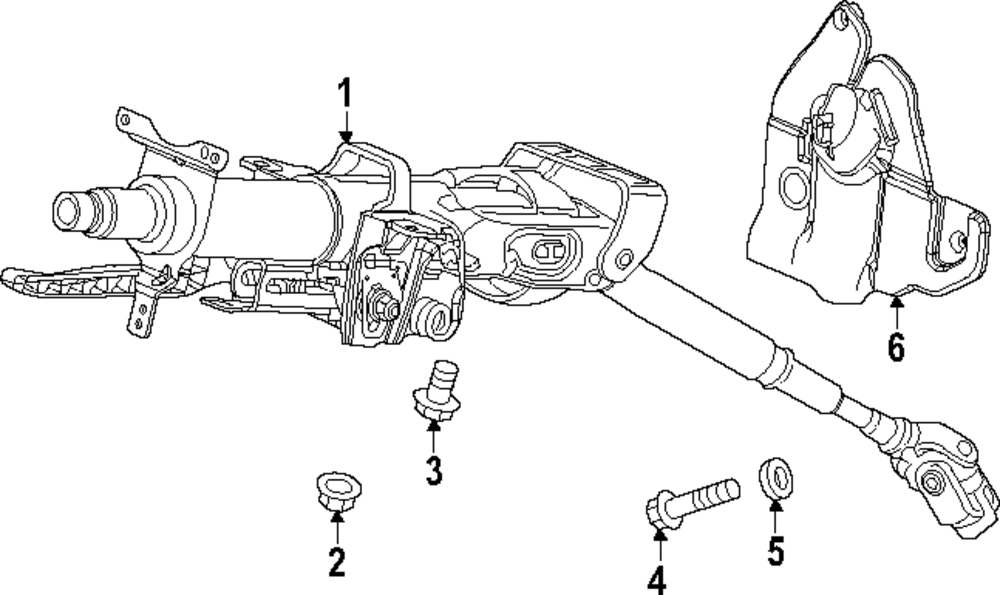 1
6
3
2
4
5