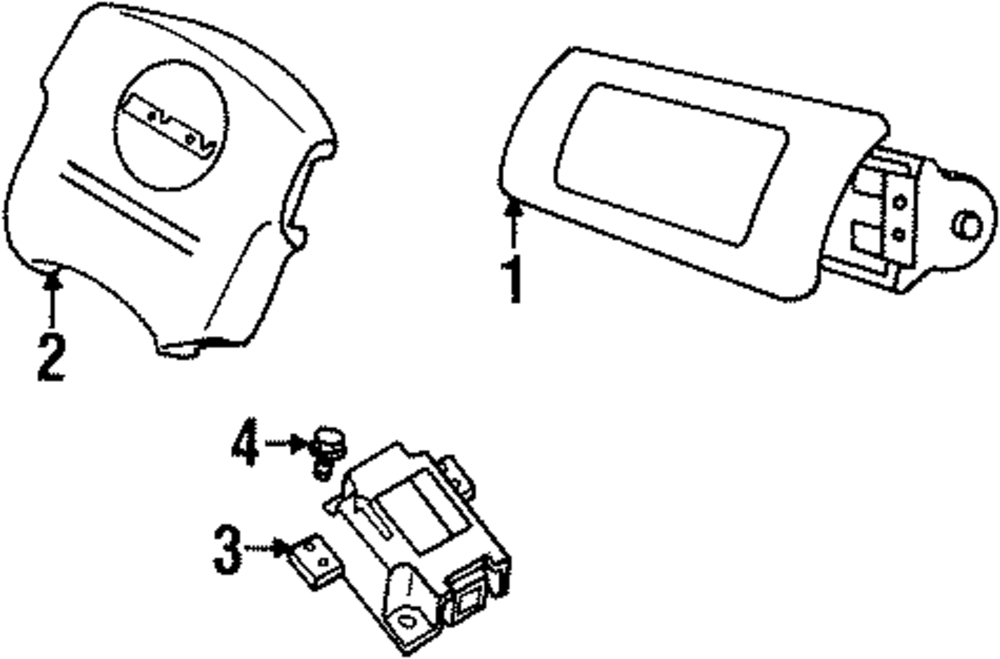 2
1
4
3