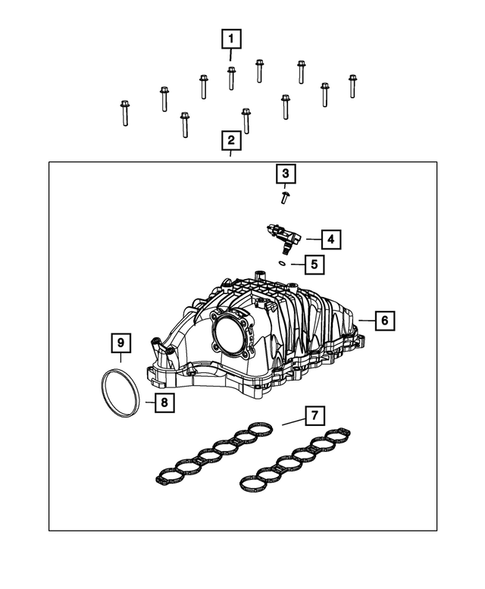 1
2
3
4
5
6
9
8
7