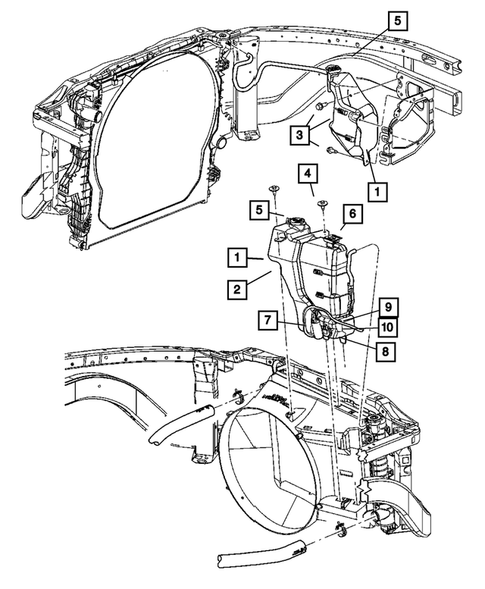 5
3
1
4
5
6
1
2
9
7
10
8