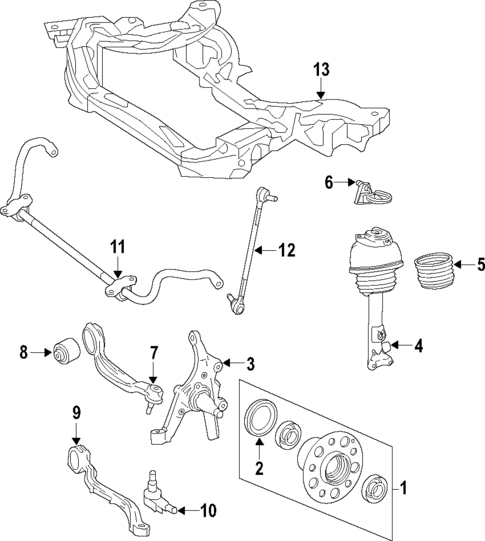 13
6
11
12
5
8
7
3
4
9
2
1
10