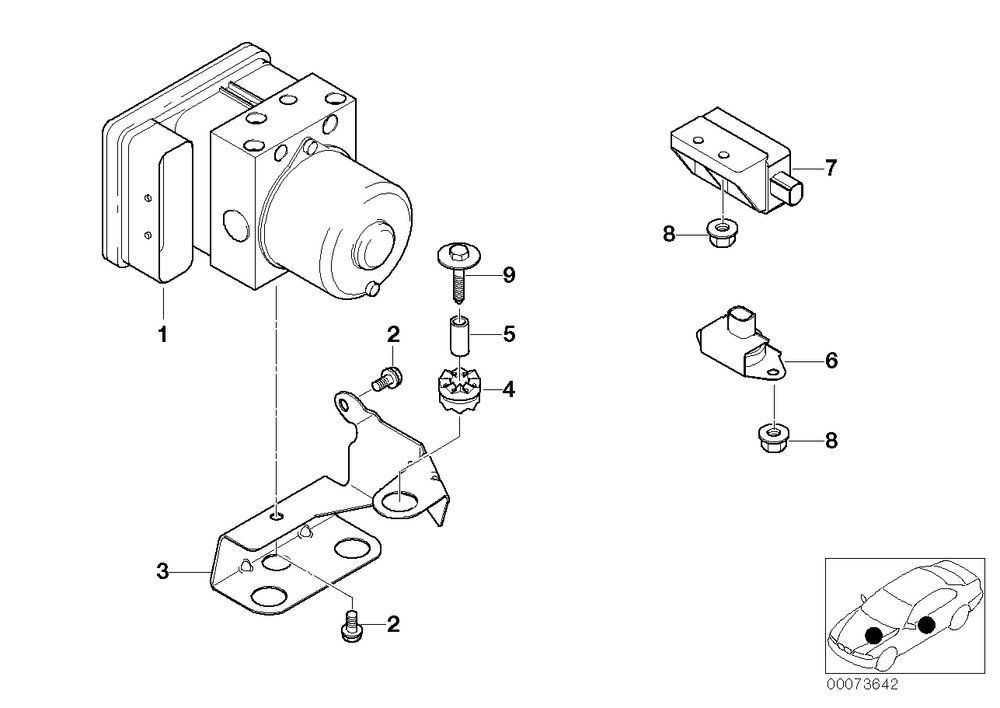 7
8
9
1
2
5
4
6
8
3
2
00073642