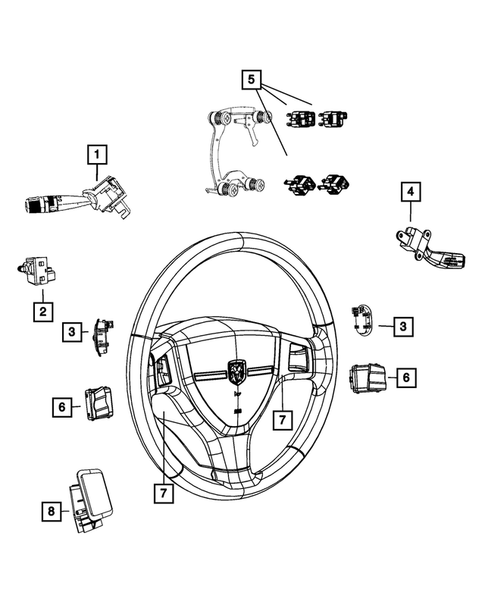 5
1
4
2
3
3
6
6
7
7
8