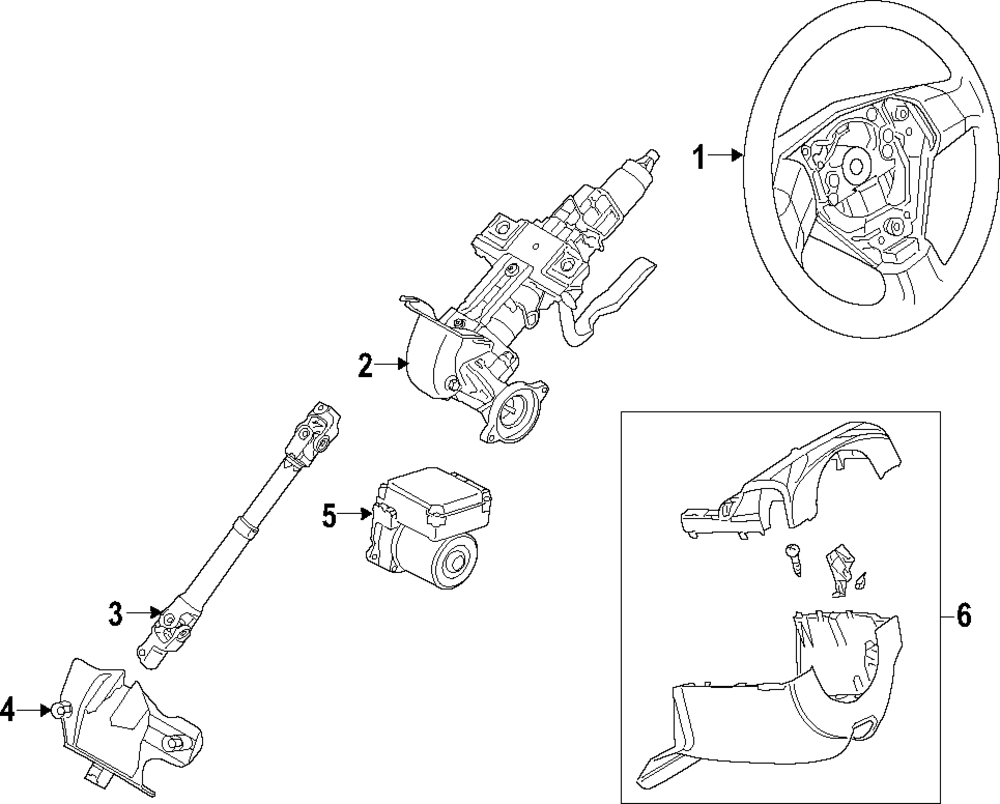 1
2
3
4
5
6