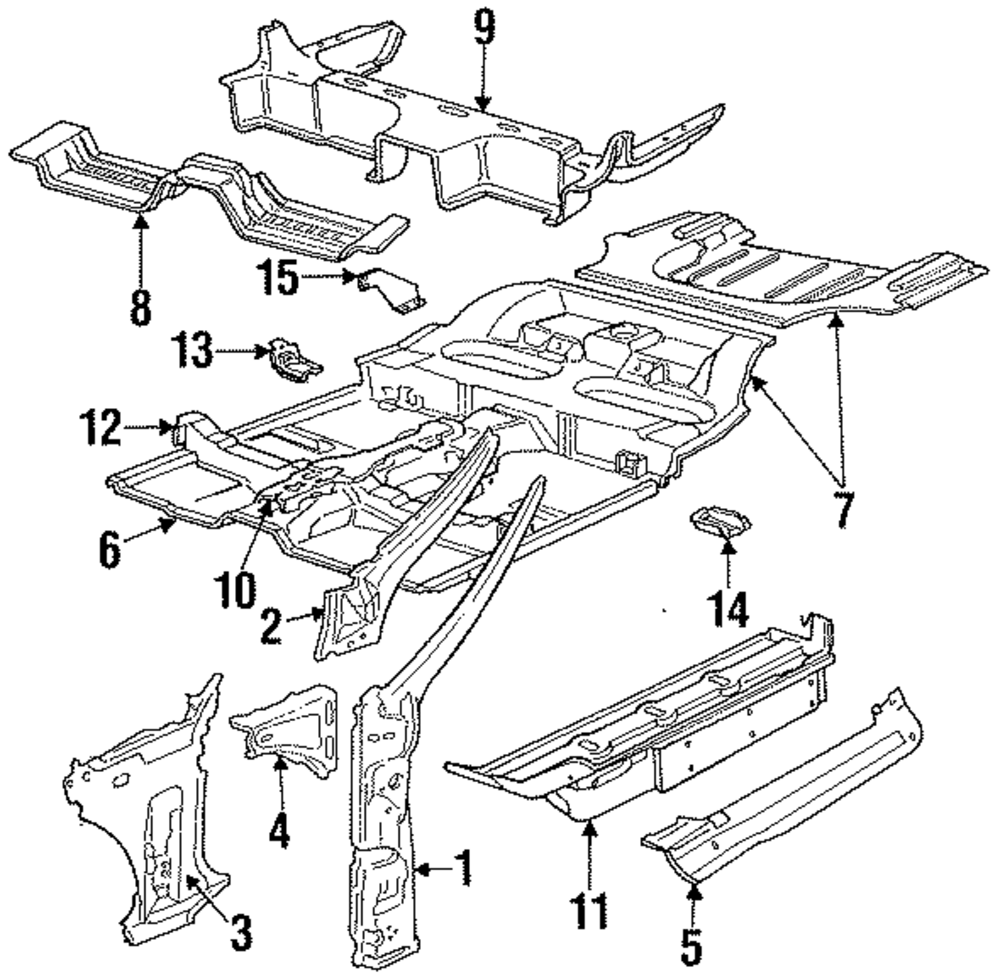 9
8
15
13
12
7
6
10
2
14
3
4
1
11
5