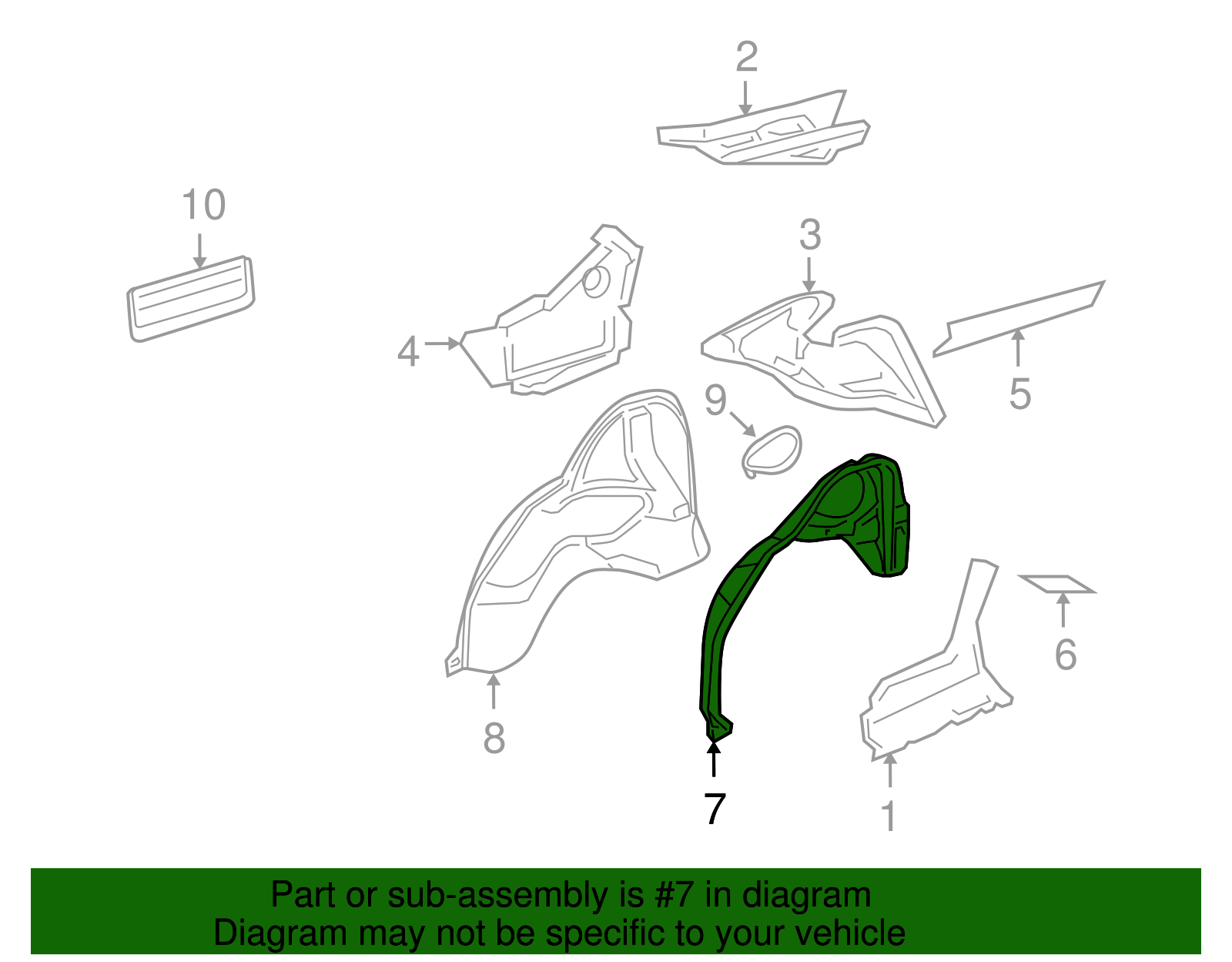 2
10
3
4
5
9
6
8
7
1

Part or sub-assembly is #7 in diagram
Diagram may not be specific to your vehicle