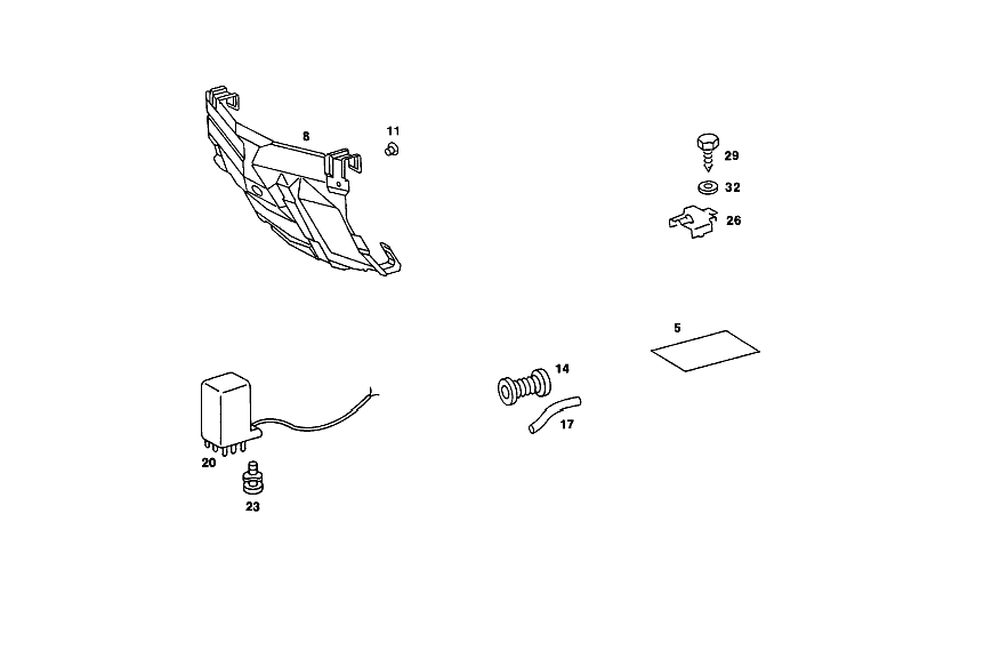 8
11
29
32
26
5
14
17
20
23