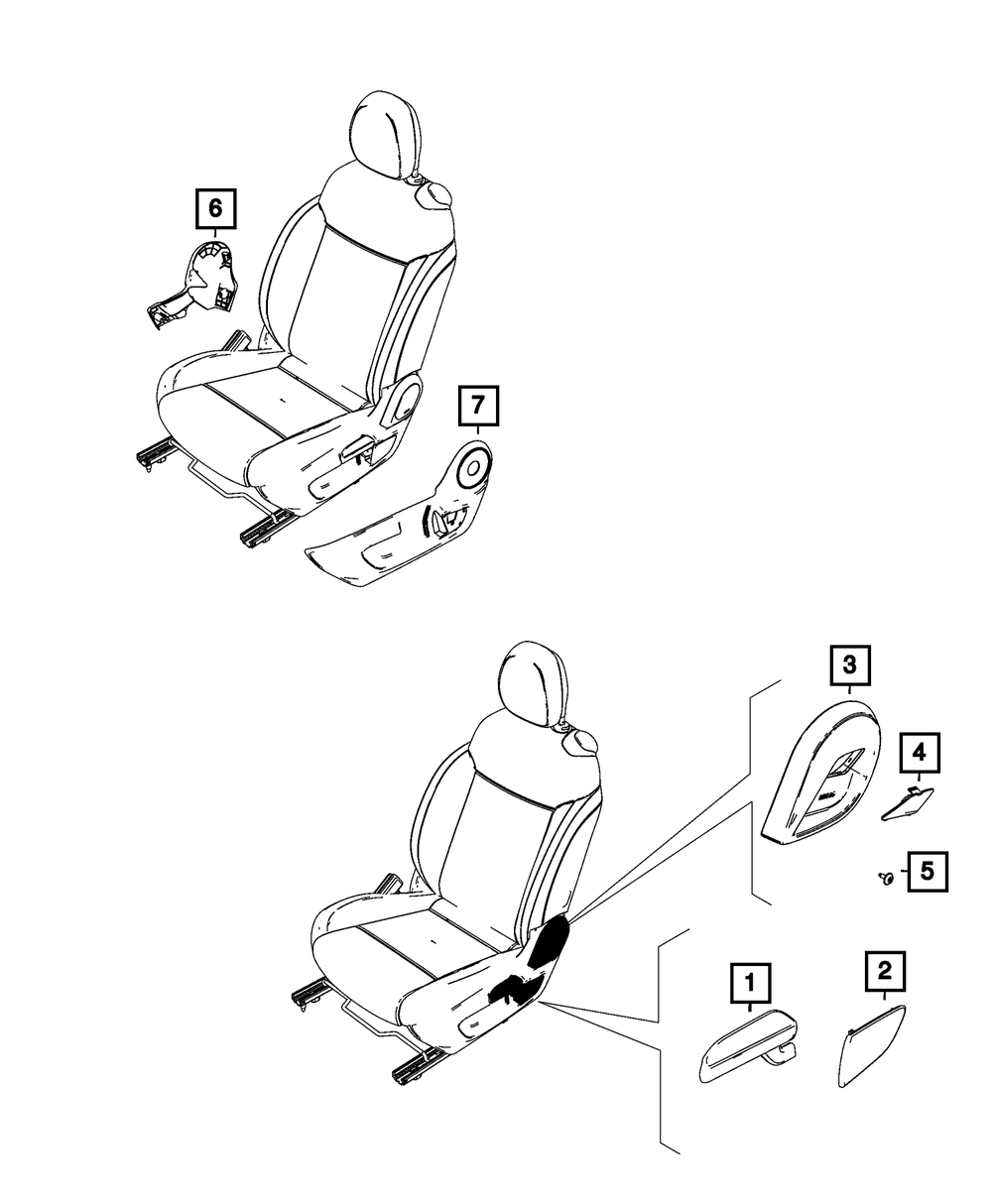 6
7
3
4
5
1
2