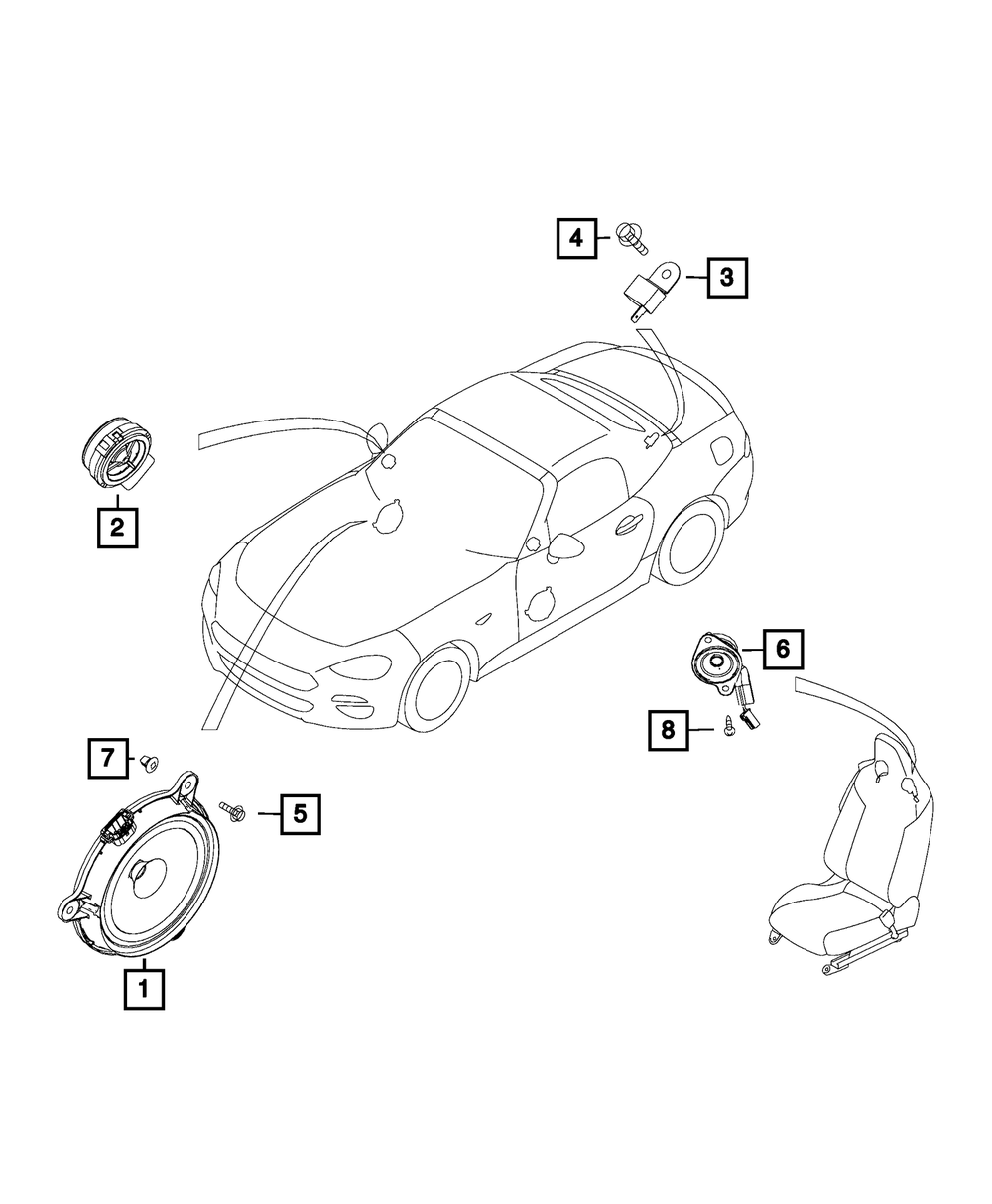 4
3
2
6
8
7
5
1