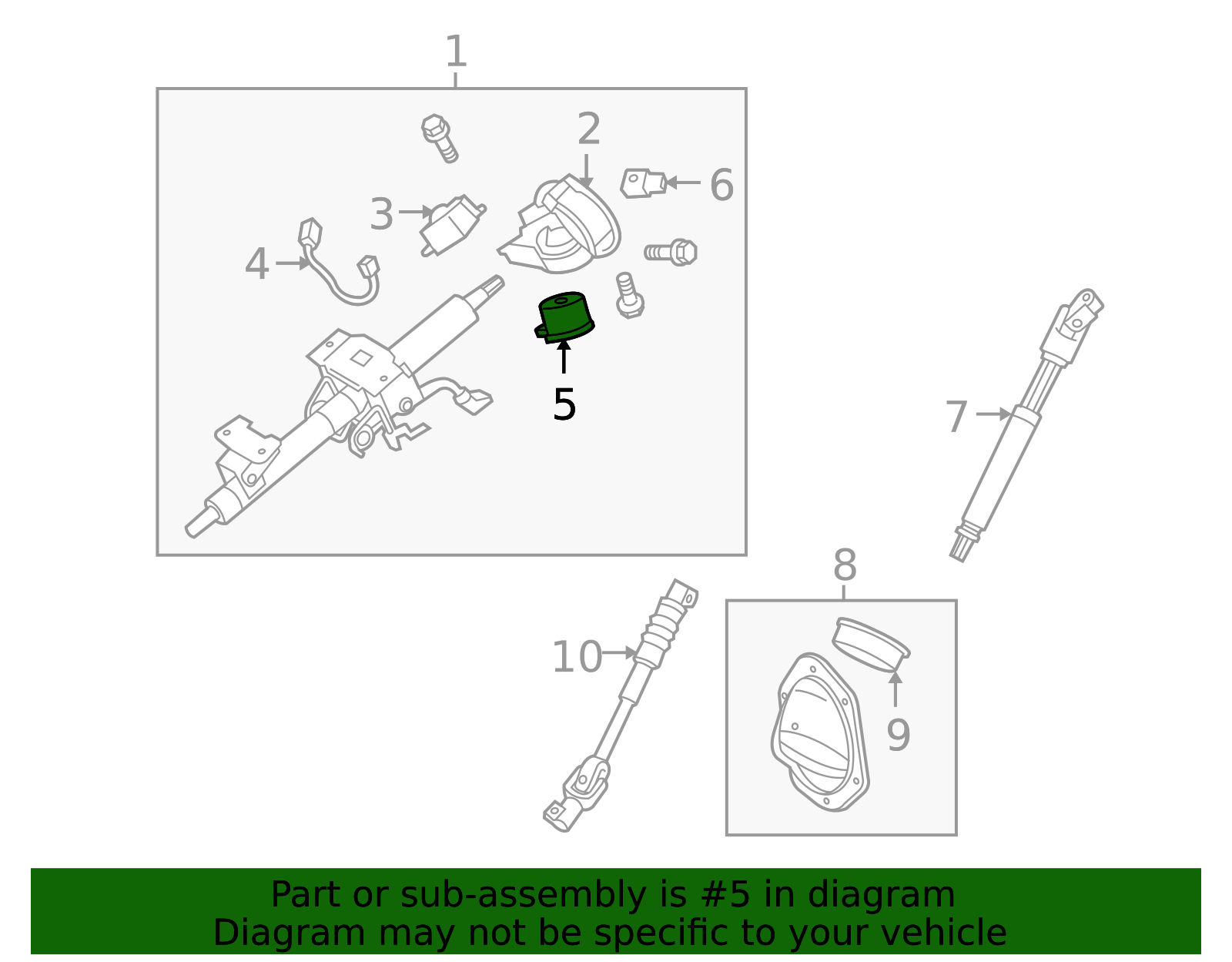 1
2
6
3
4
5
7
8
10
9

Part or sub-assembly is #5 in diagram
Diagram may not be specific to your vehicle