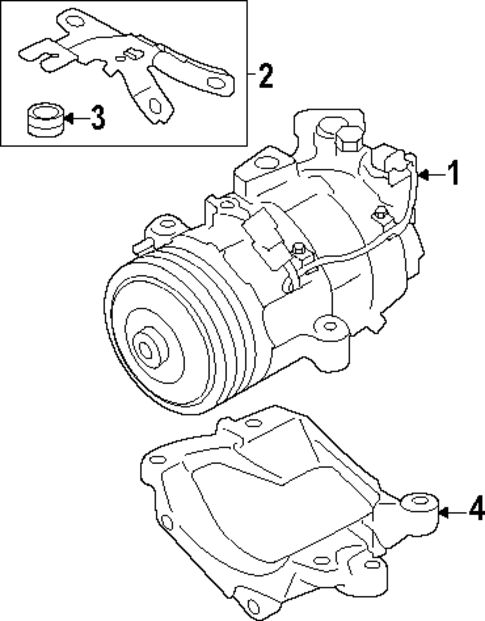 2
3
1
4