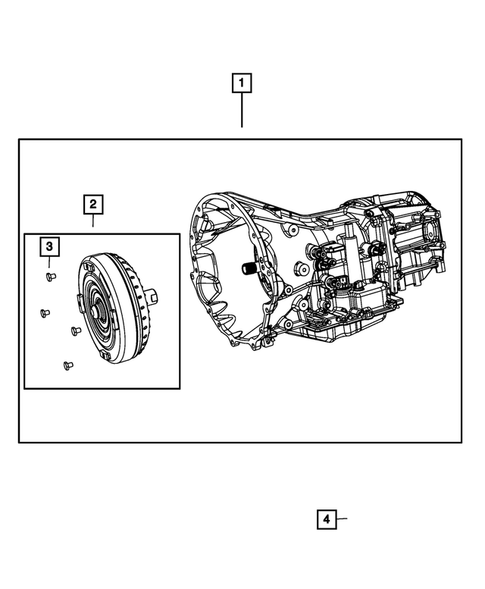 1
2
3
4