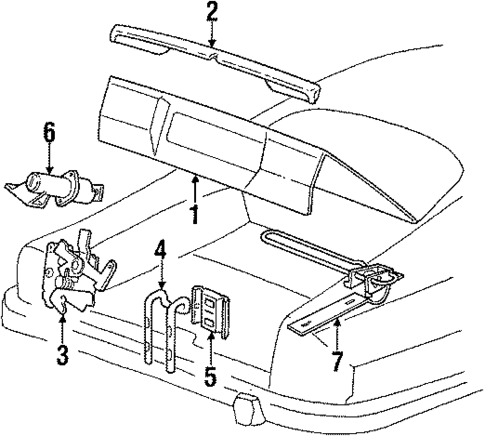 2
6
1
4
3
5
7